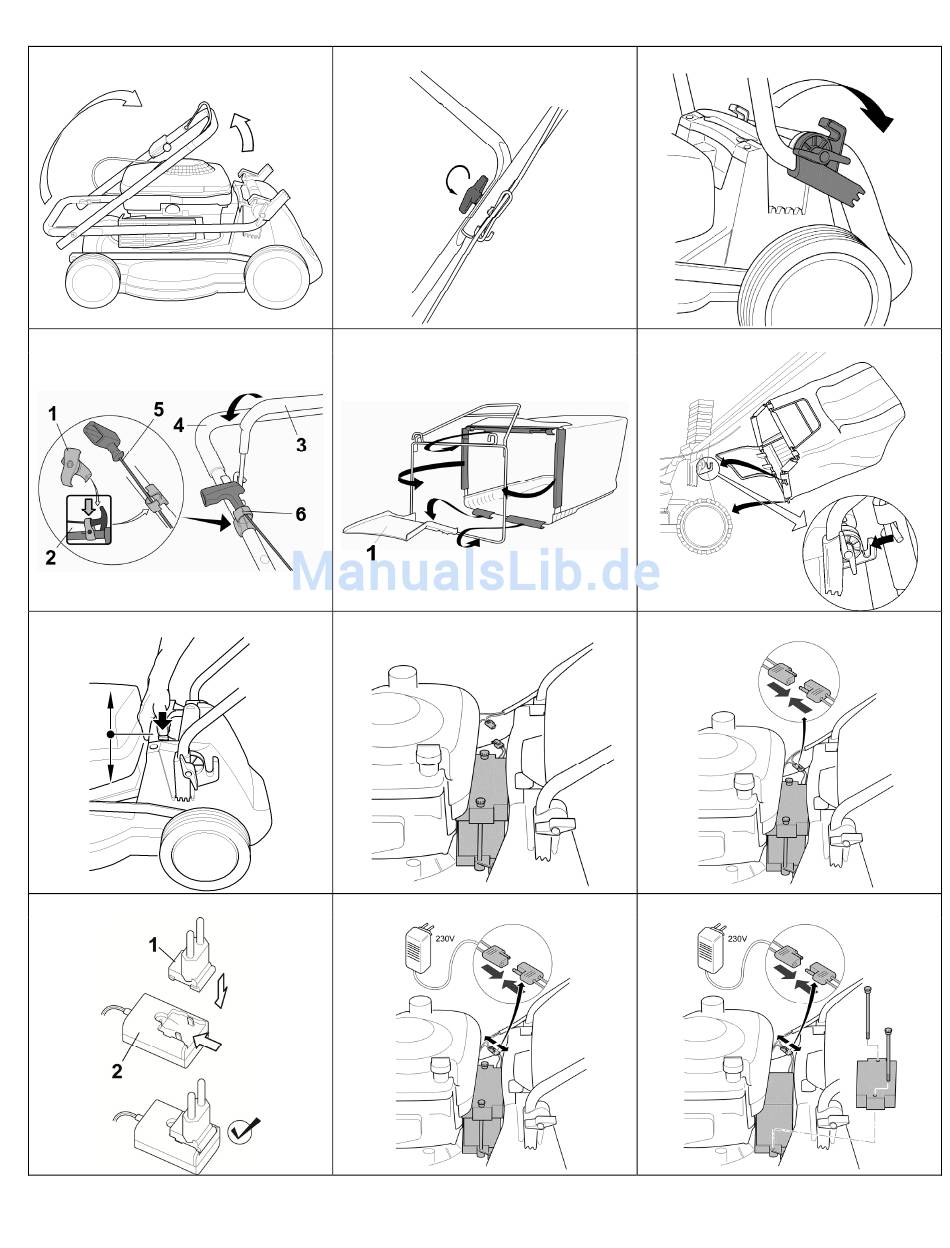 1
5
4
3
2
6

1

ManualsLib.de

1
2

230V

230V