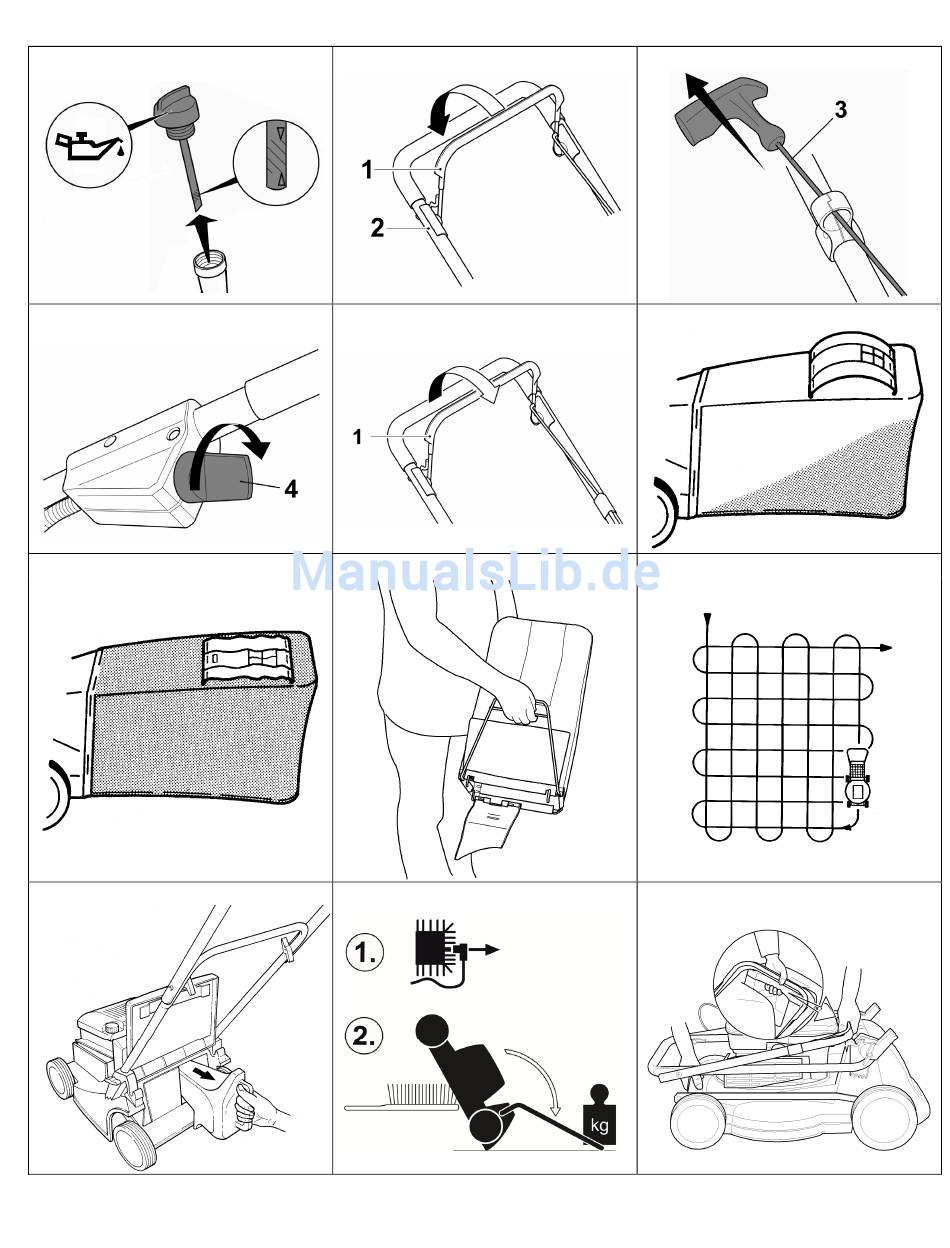 1
2
3
4
1
ManualsLib.de
1.
2.
kg