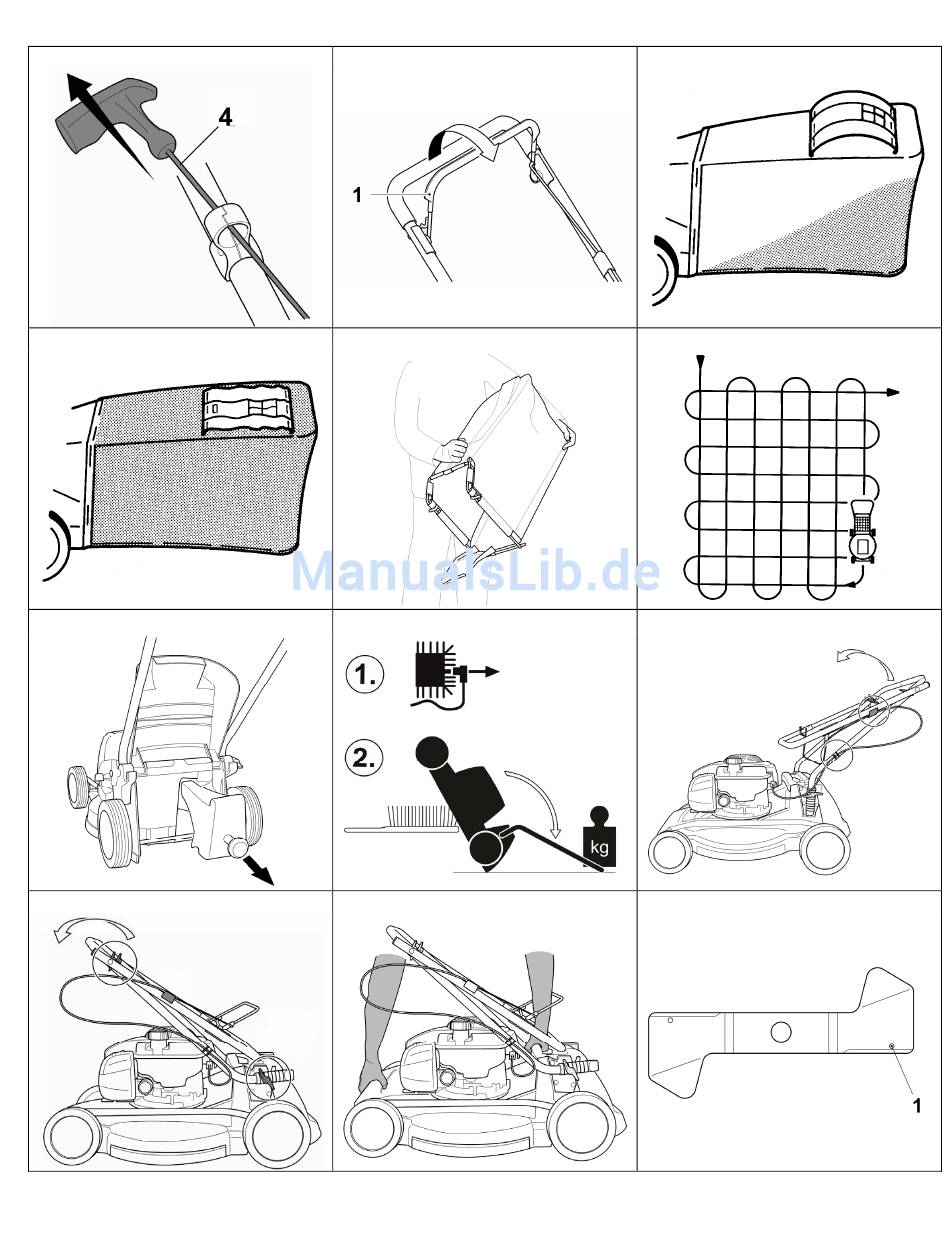 4

1

ManualsLib.de

1.

2.

kg

1