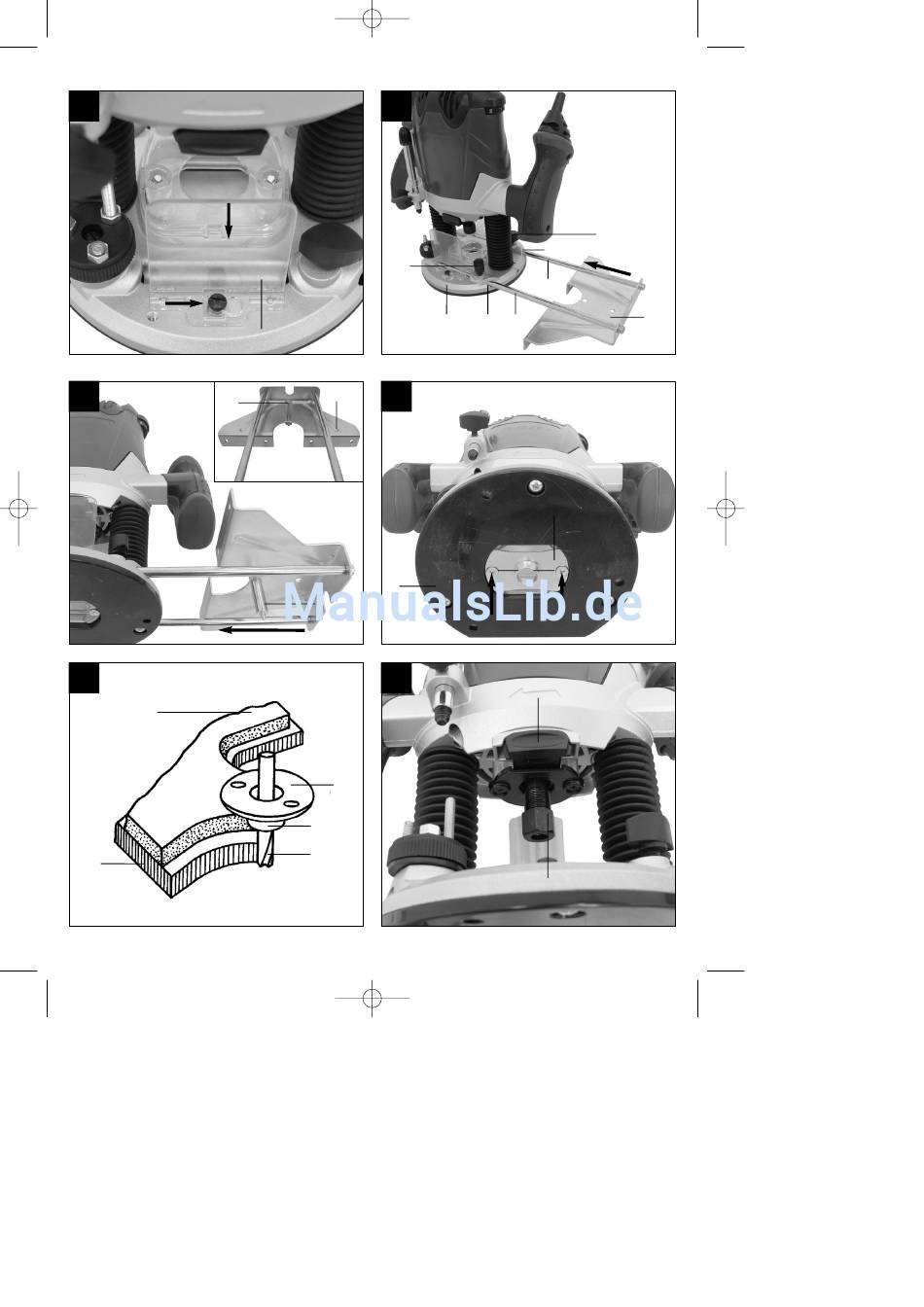 ManualsLib.de