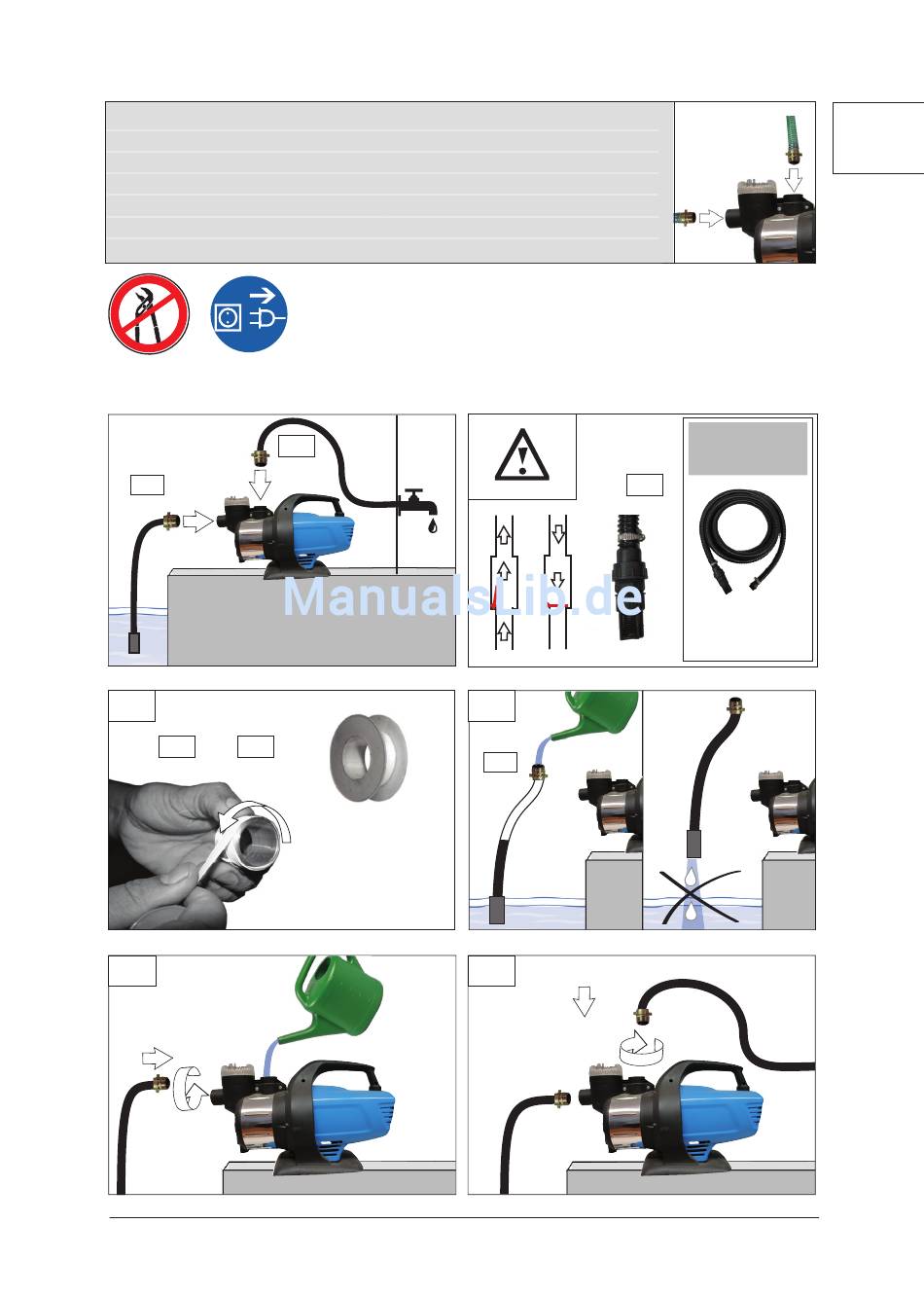 ManualsLib.de