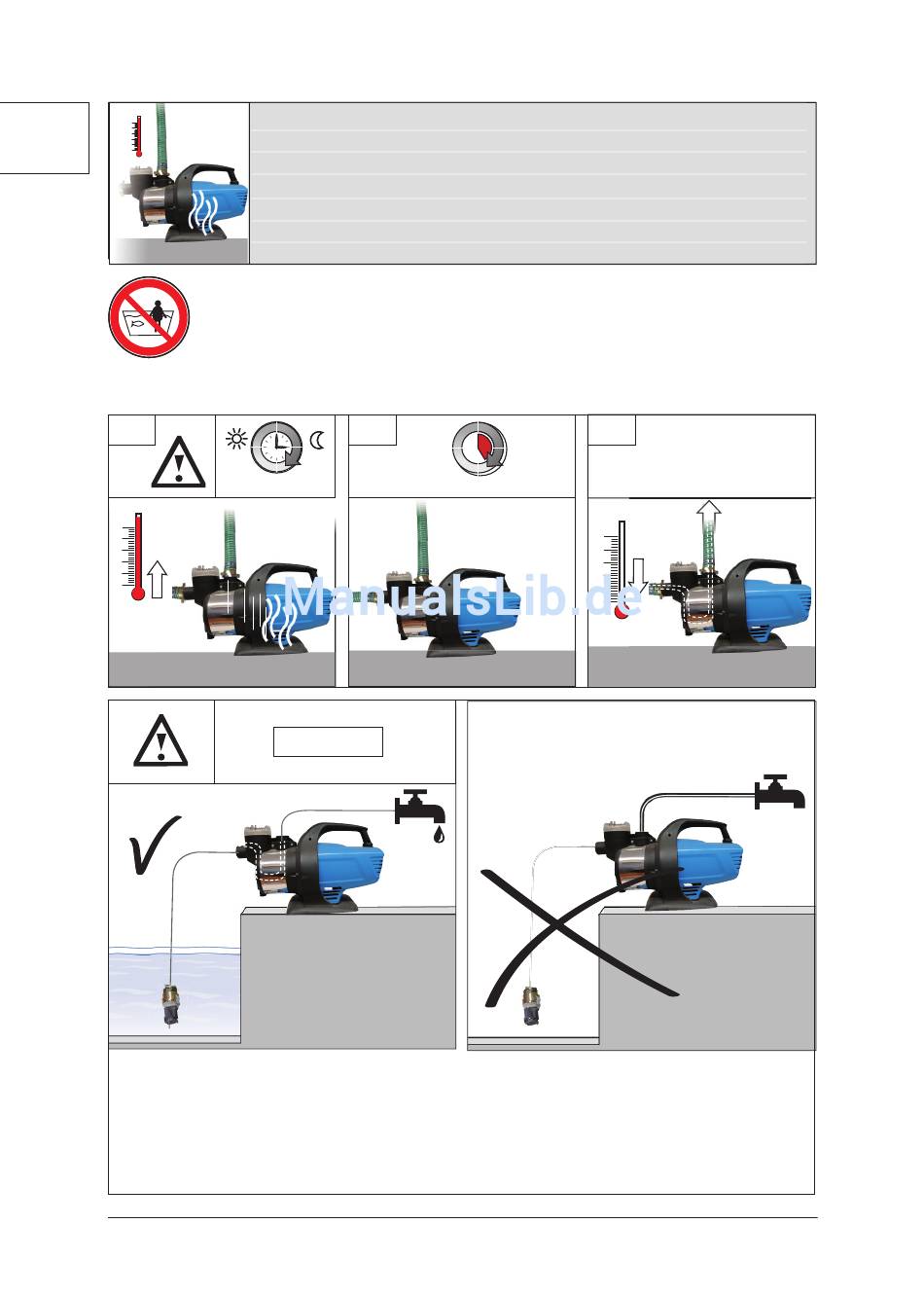 ManualsLib.de