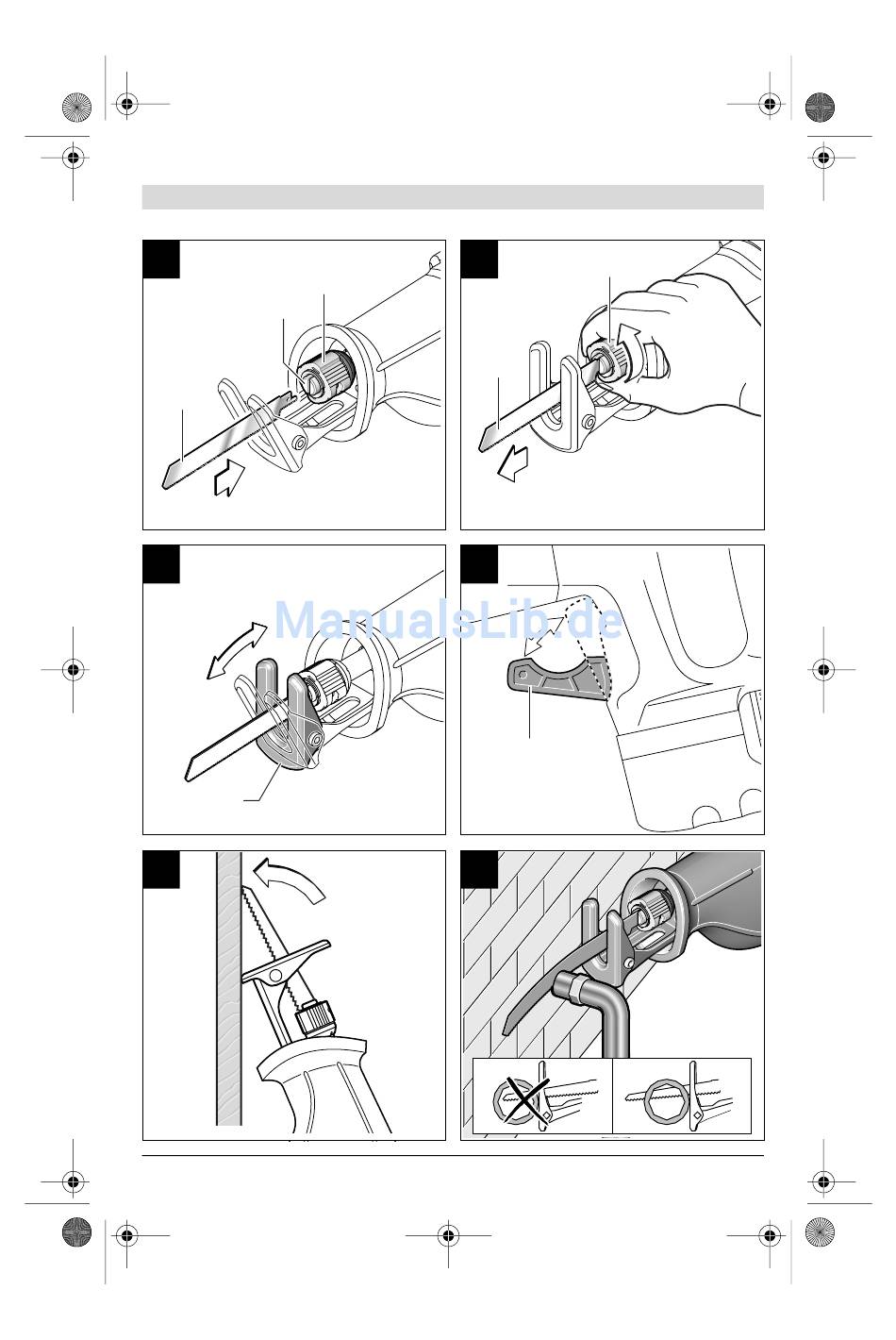 ManualsLib.de