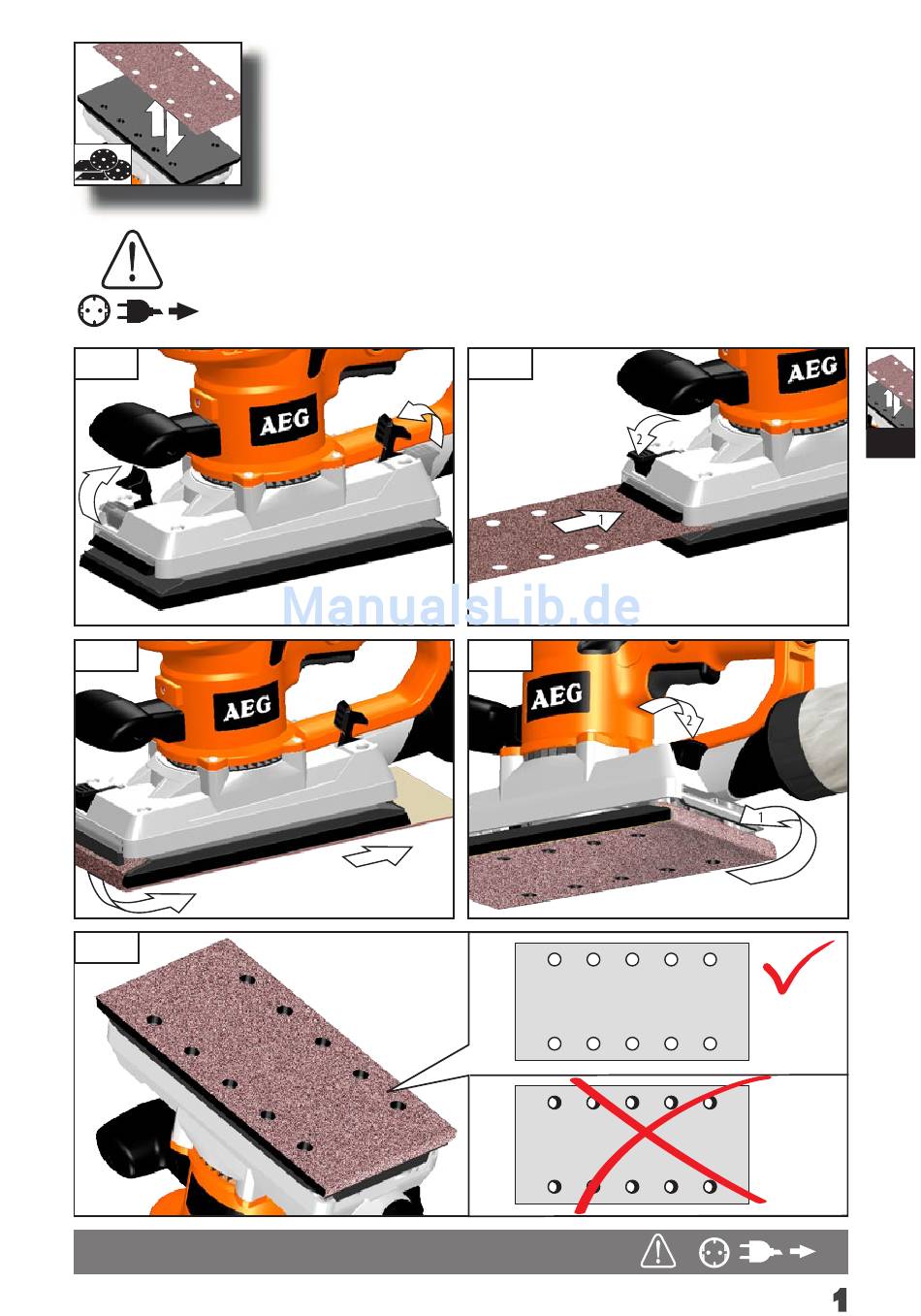 AEG

AEG

2

1

ManualsLib.de

AEG

AEG

2

1

1