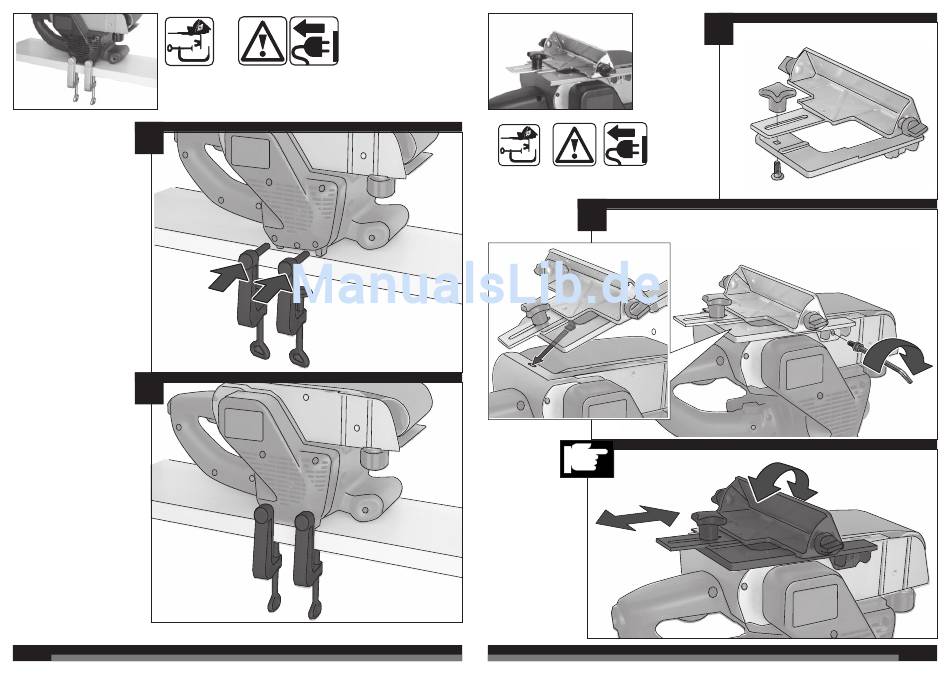 ManualsLib.de