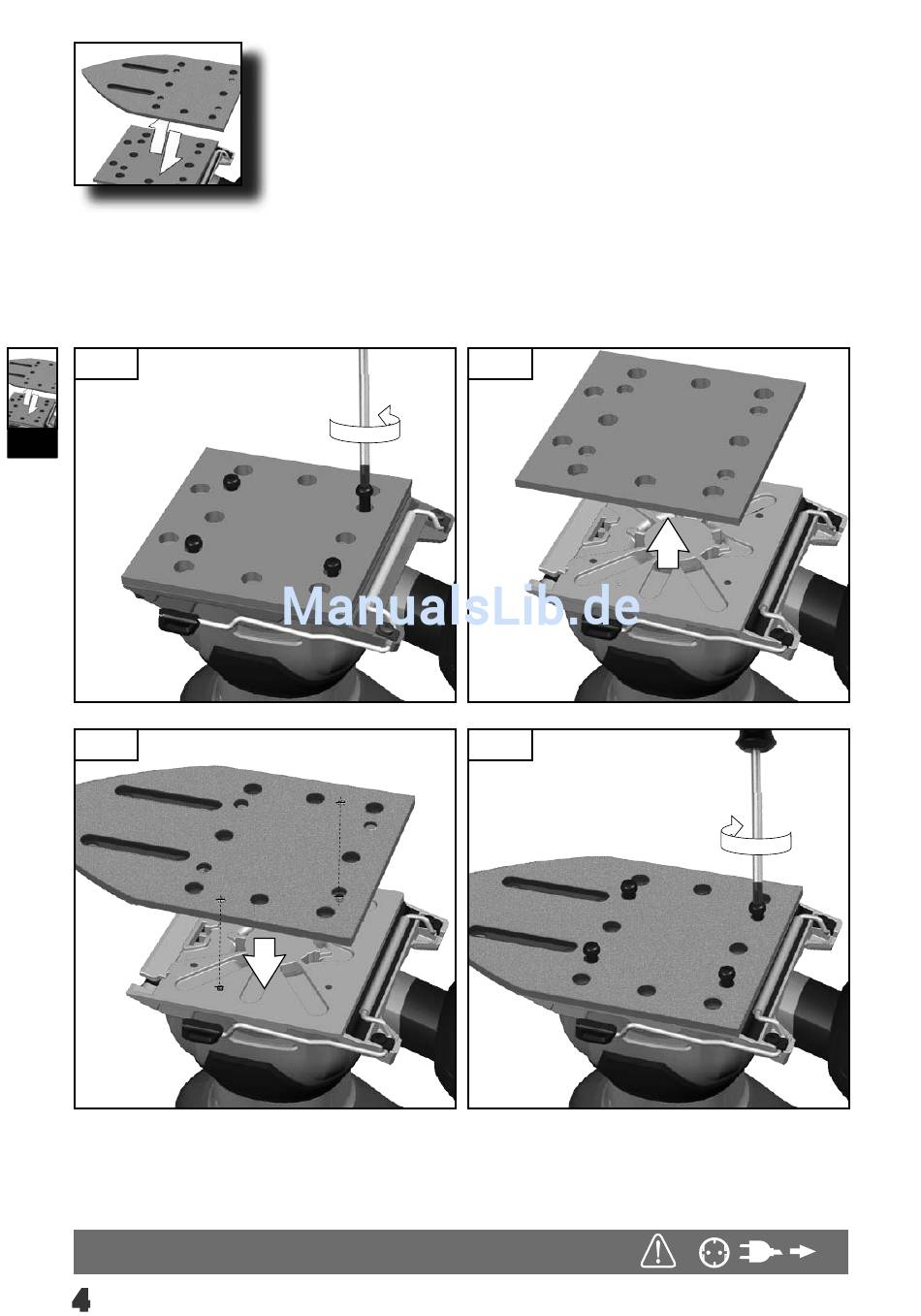 ManualsLib.de

4