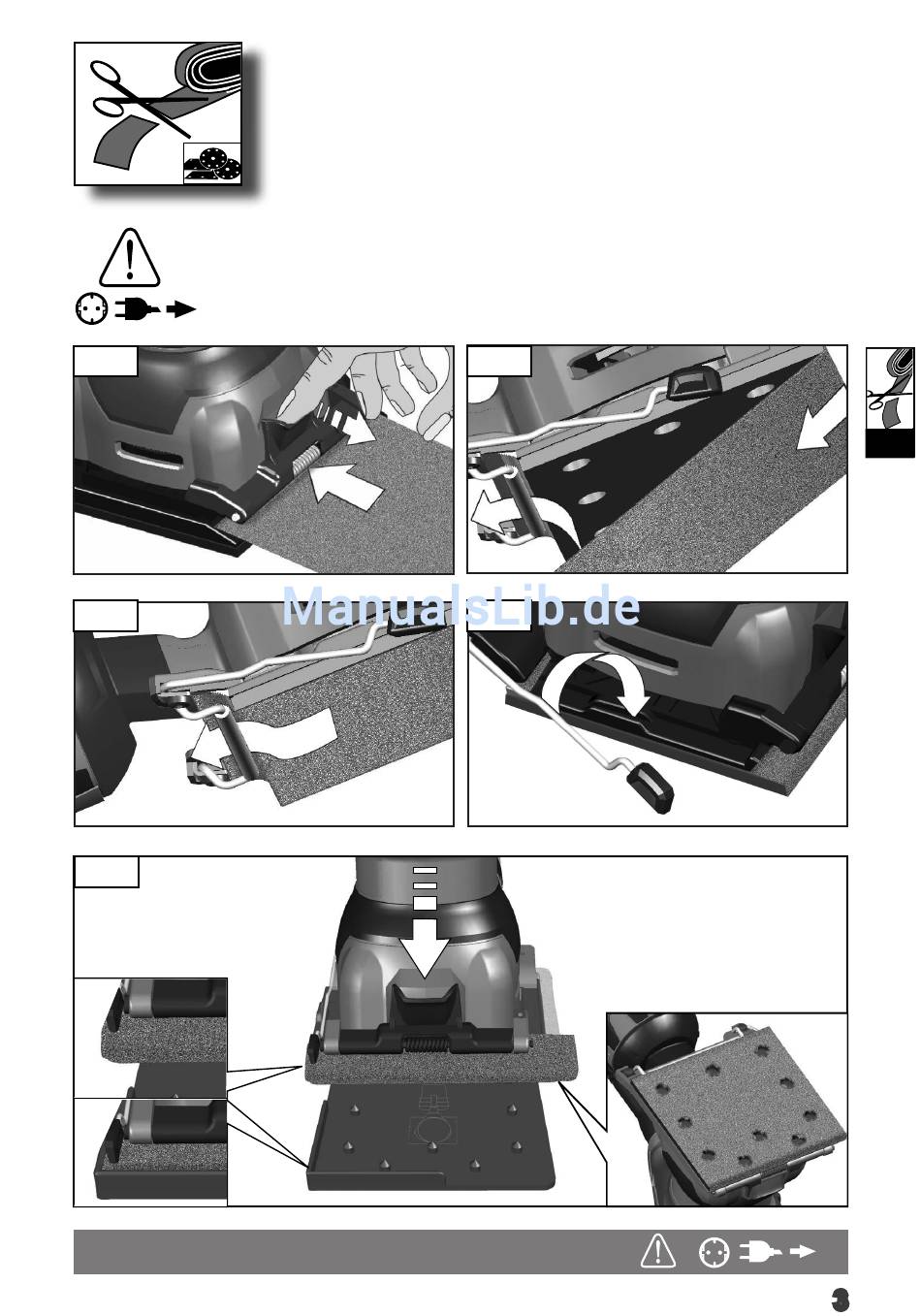 ManualsLib.de

3