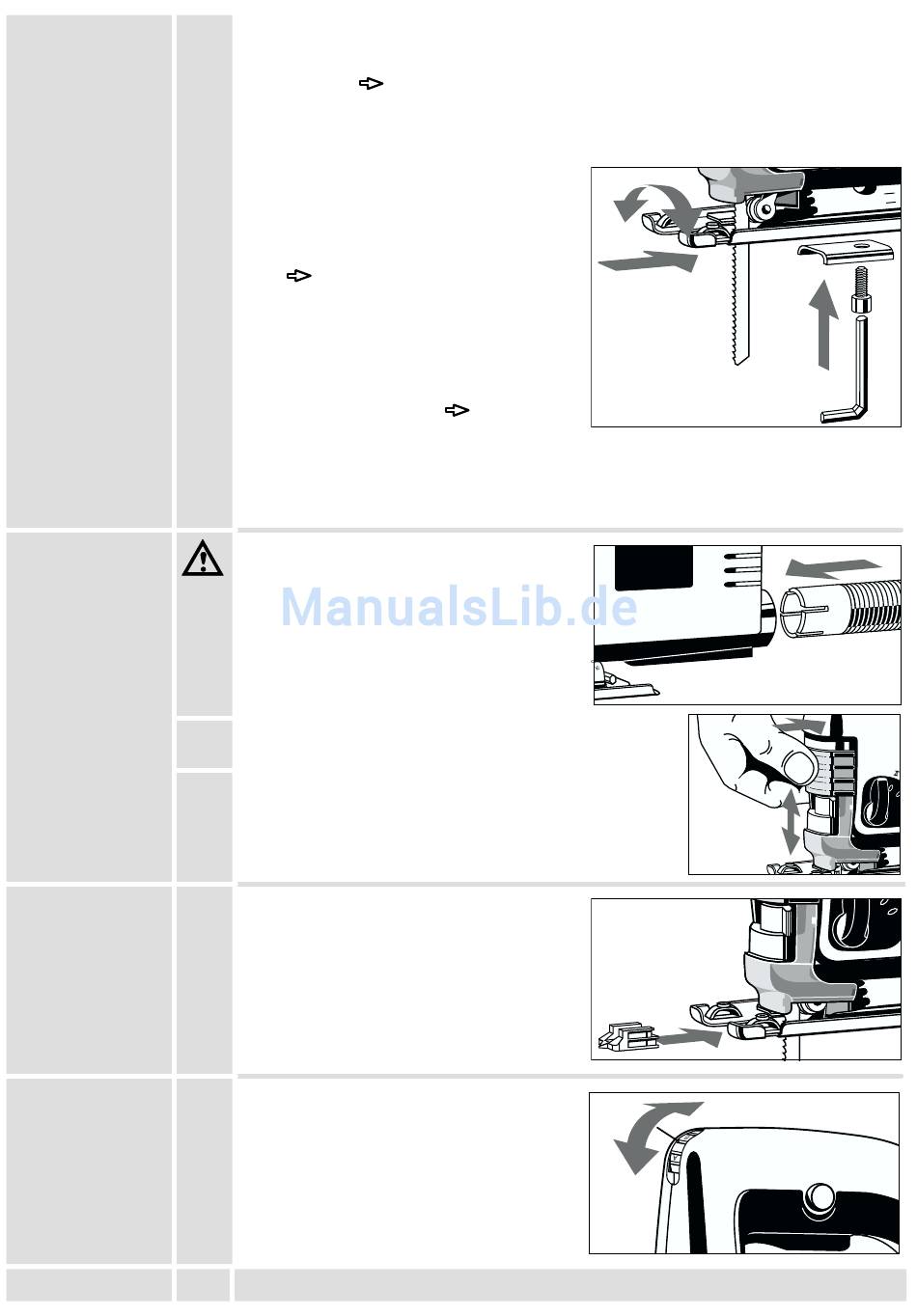 ManualsLib.de