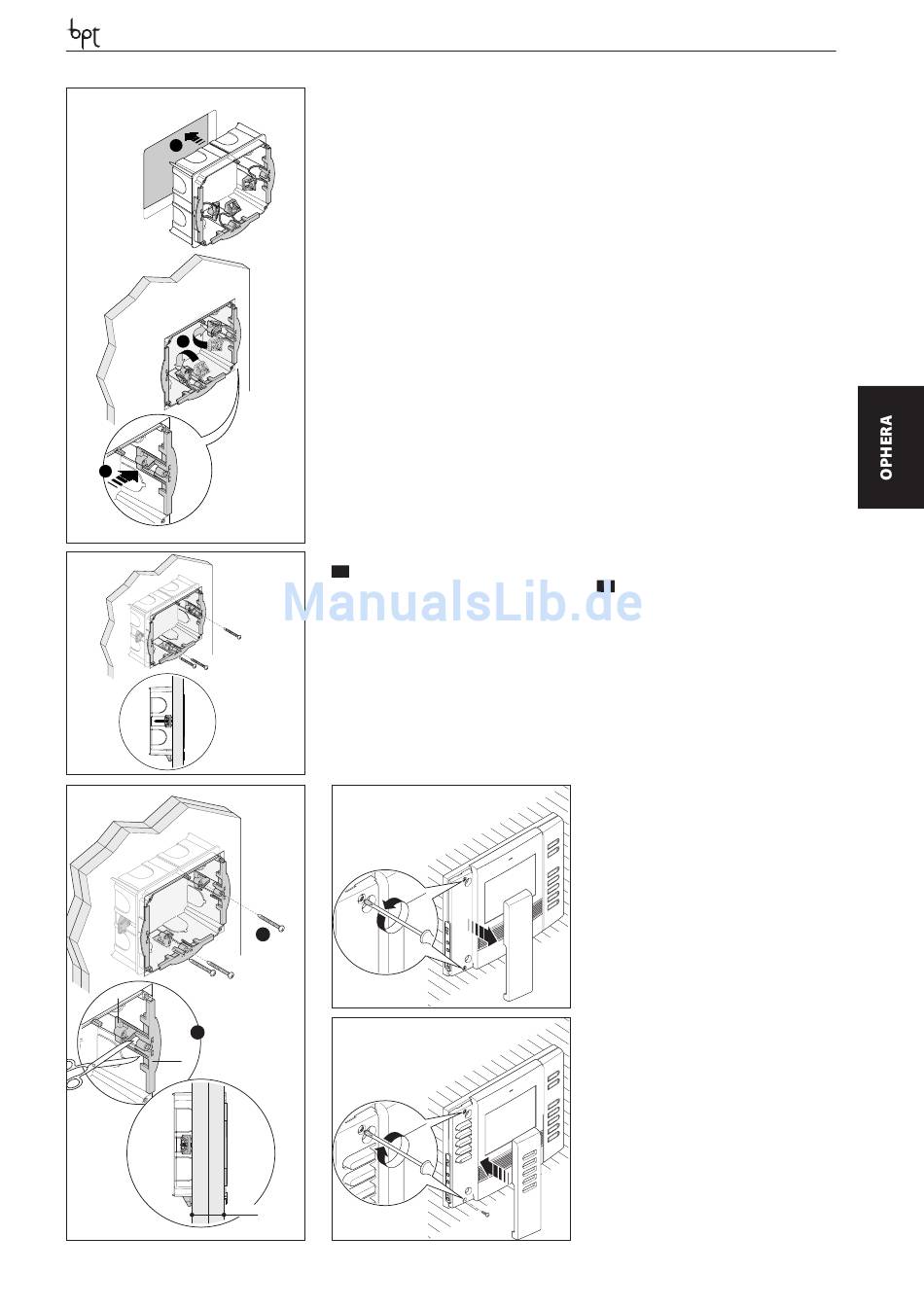 bpt

OPHERA

ManualsLib.de