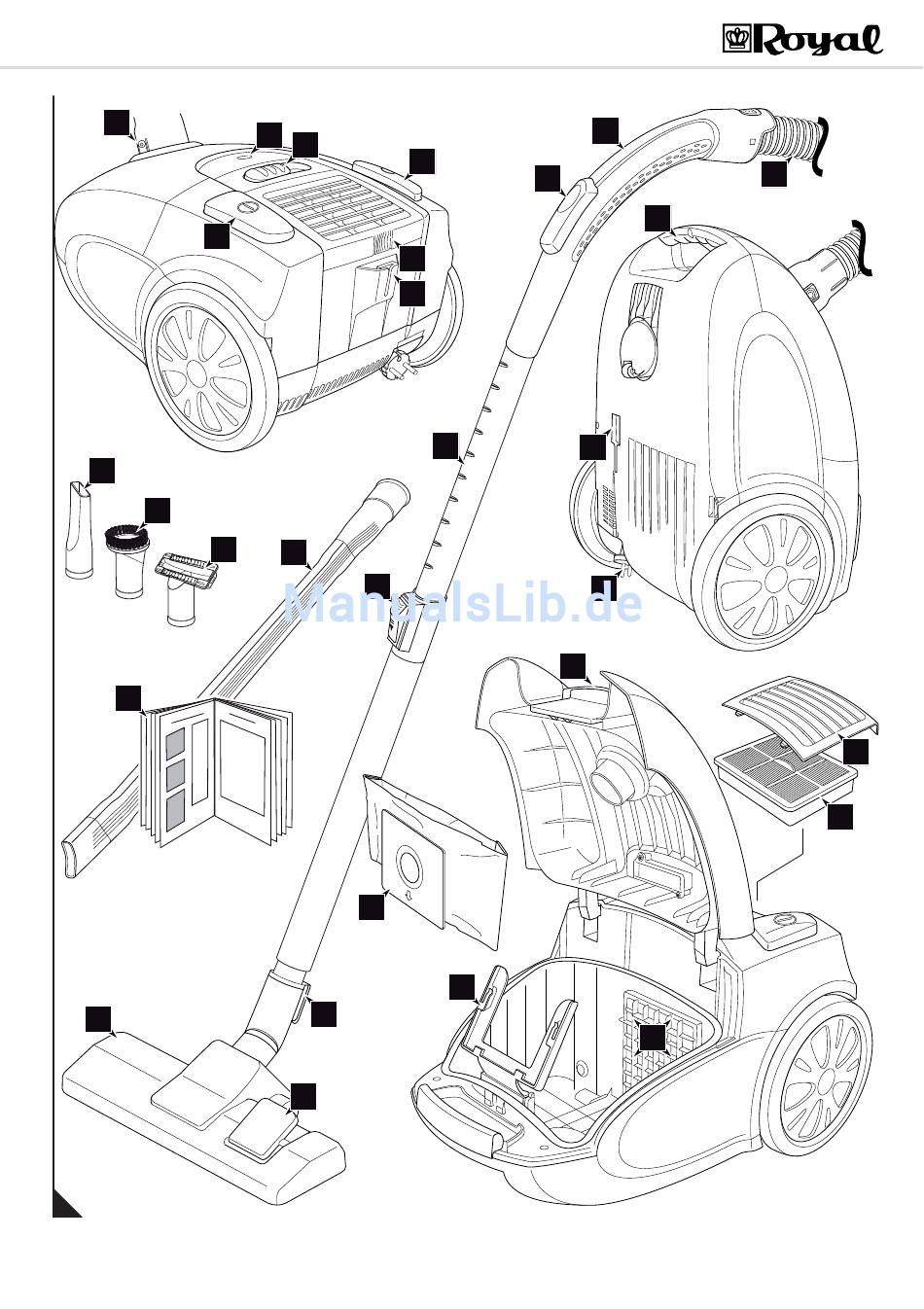 Royal

ManualsLib.de