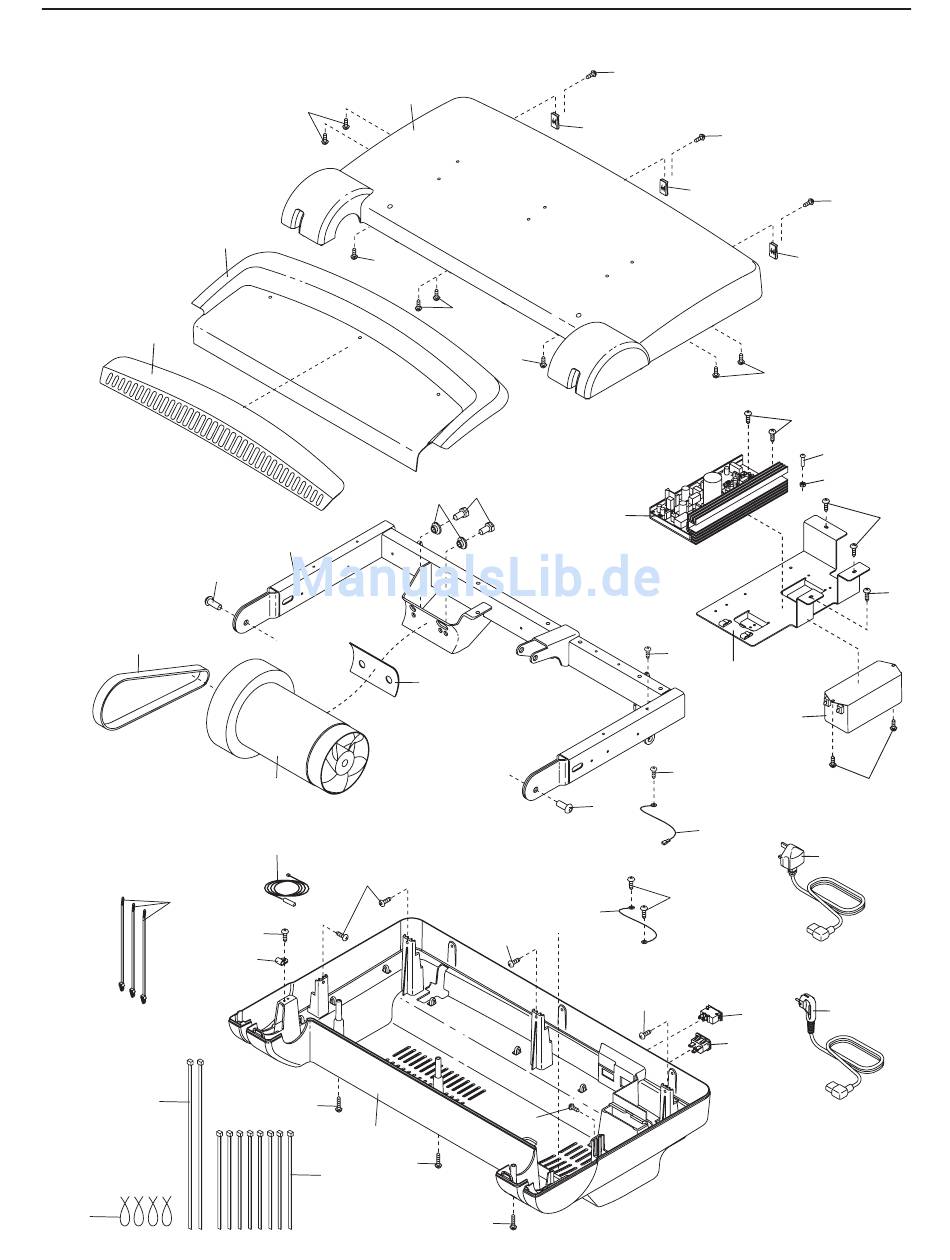 ManualsLib.de