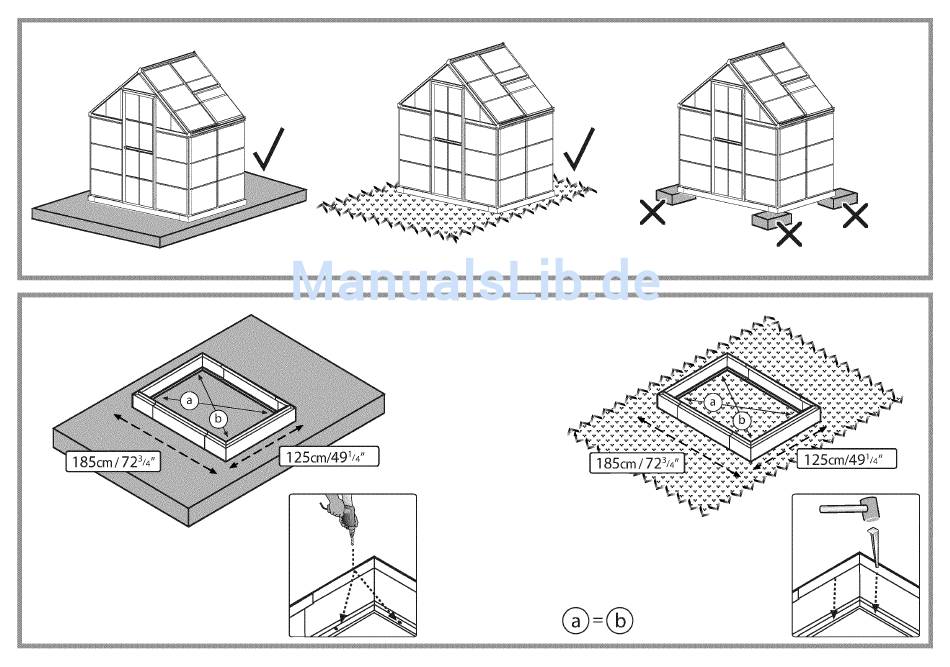 ManualsLib.de

a
b
185cm / $72^{3}/_{4}$"
125cm/$49^{1}/_{4}$"

a
b
185cm / $72^{3}/_{4}$"
125cm/$49^{1}/_{4}$"

a = b