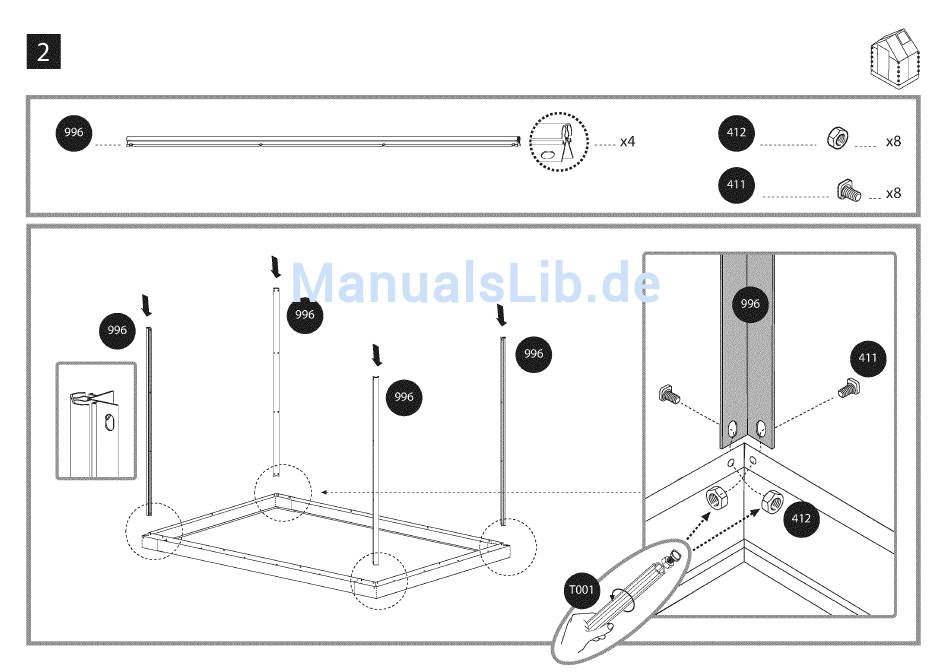 2

996 x4

412 x8

411 x8

ManualsLib.de

996

996

996

996

996

411

412

T001