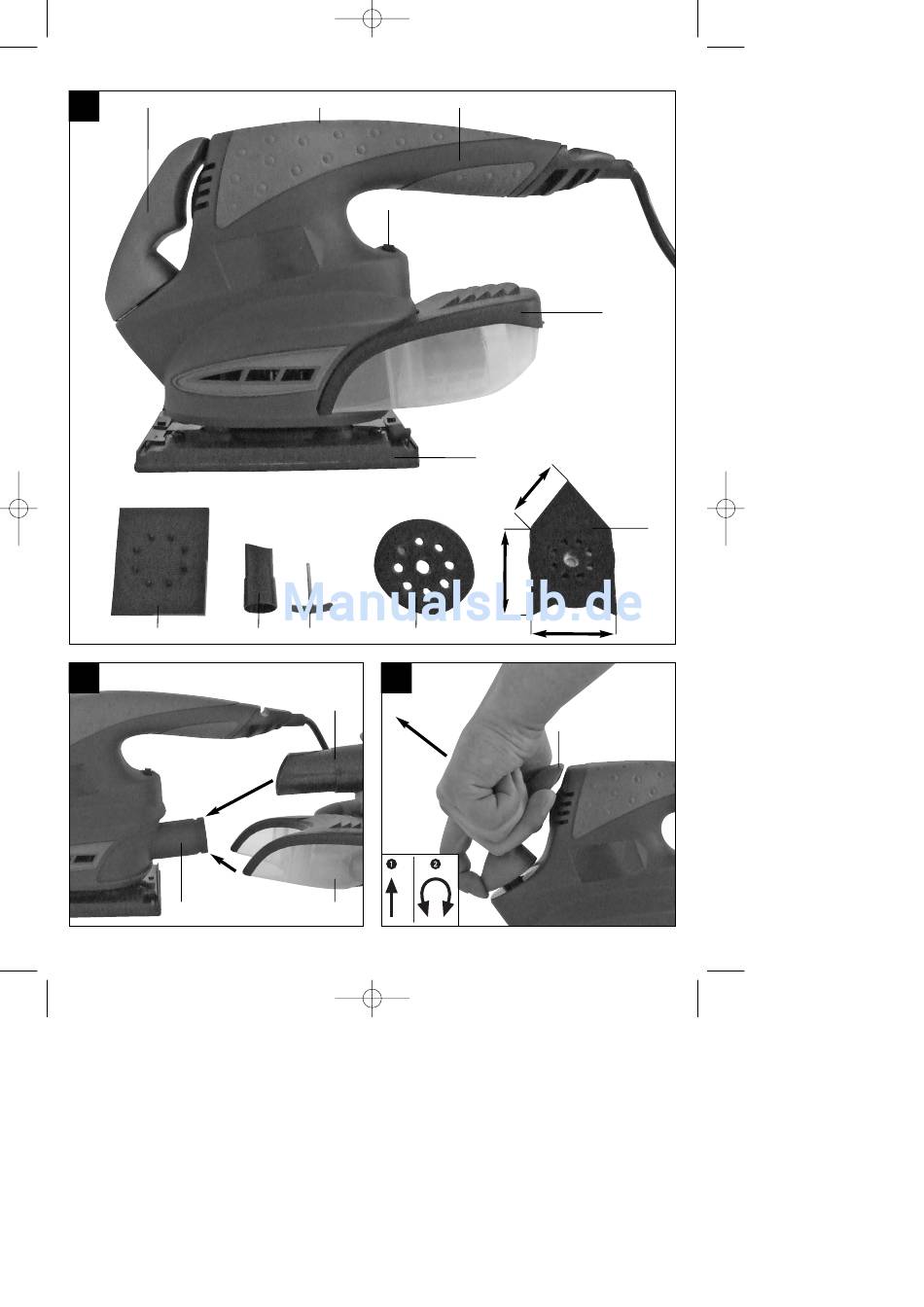 ManualsLib.de

1

2