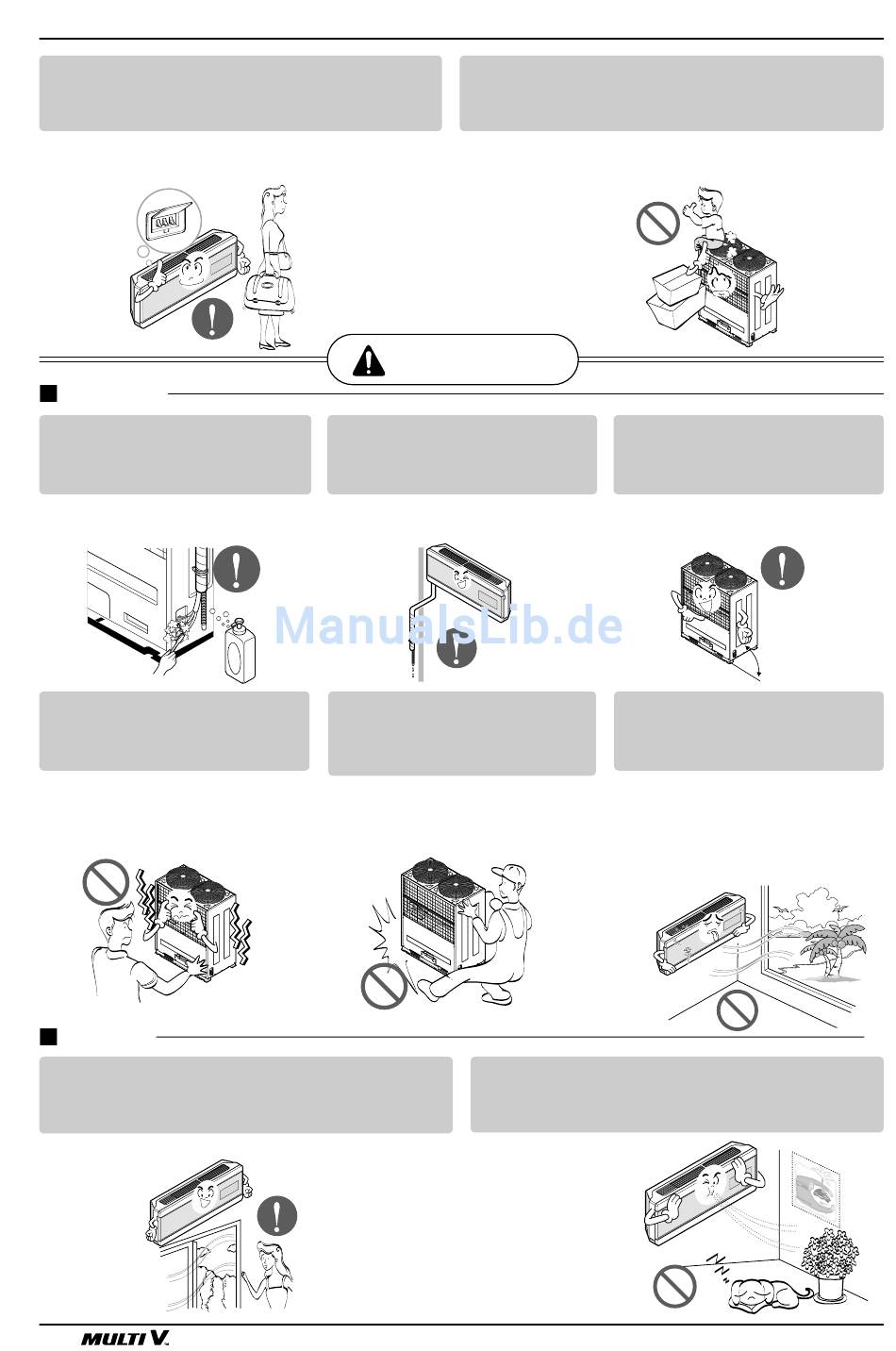 ManualsLib.de

MULTI V.