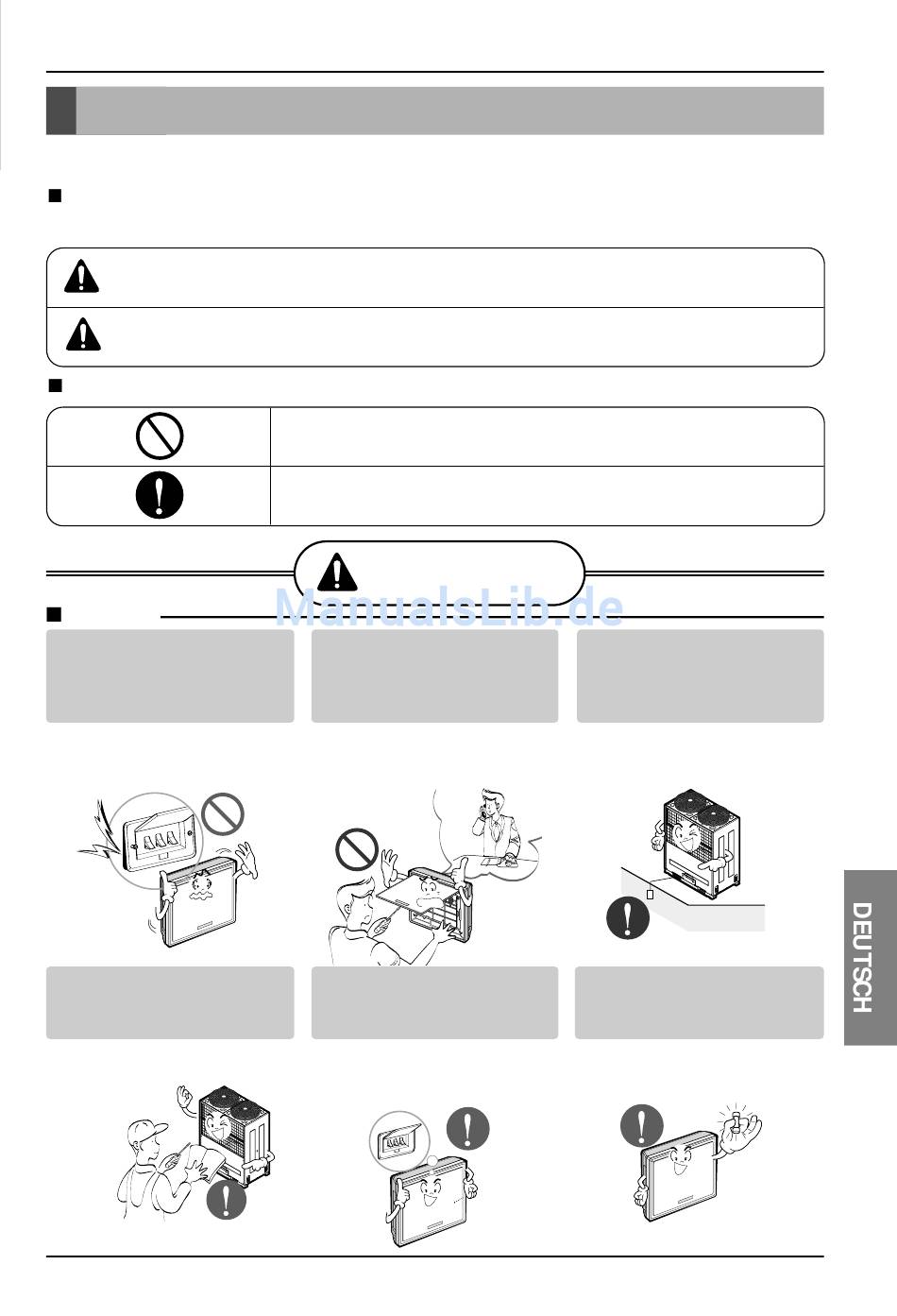 ManualsLib.de

DEUTSCH