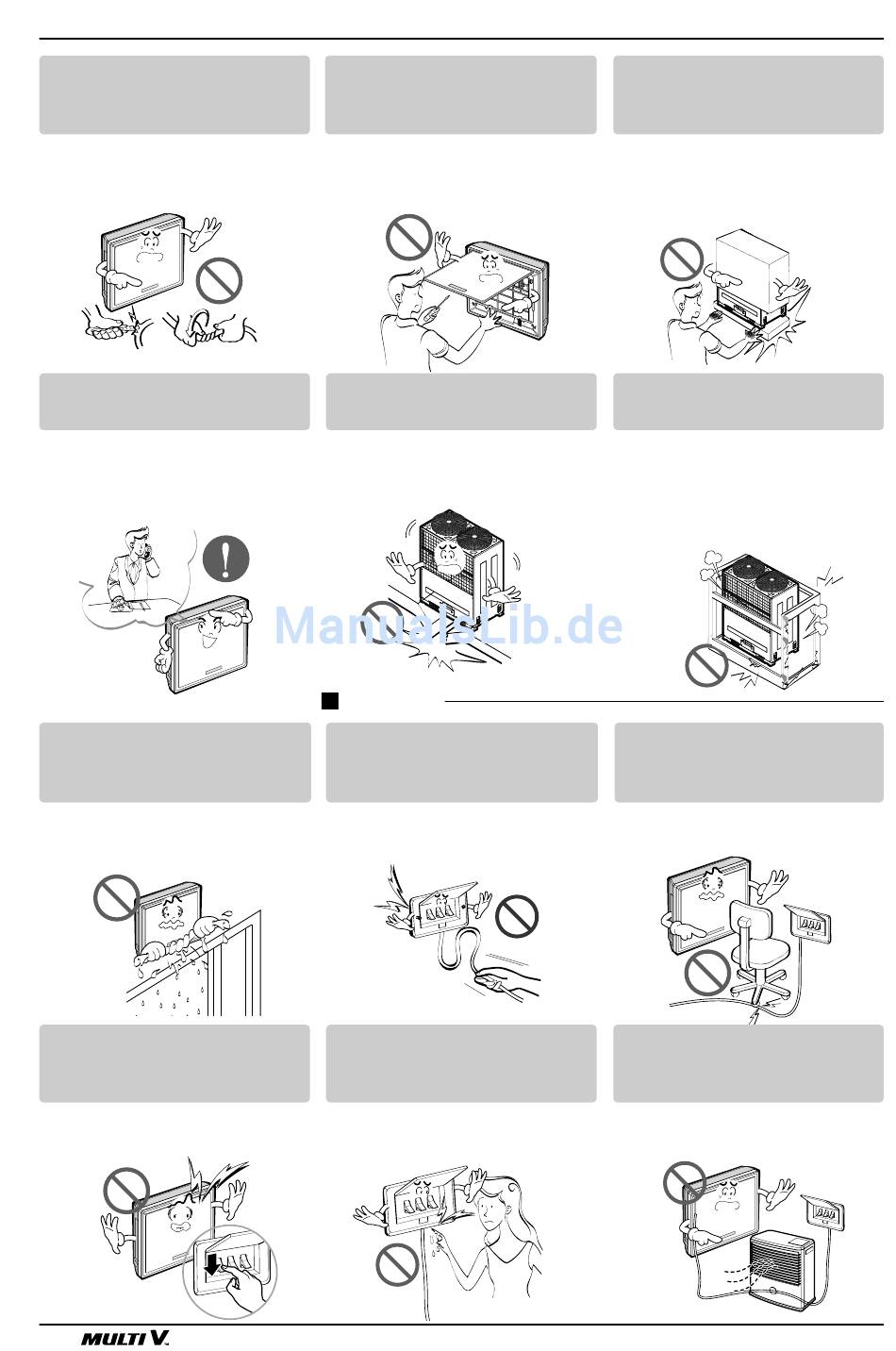 ManualsLib.de

MULTI V.