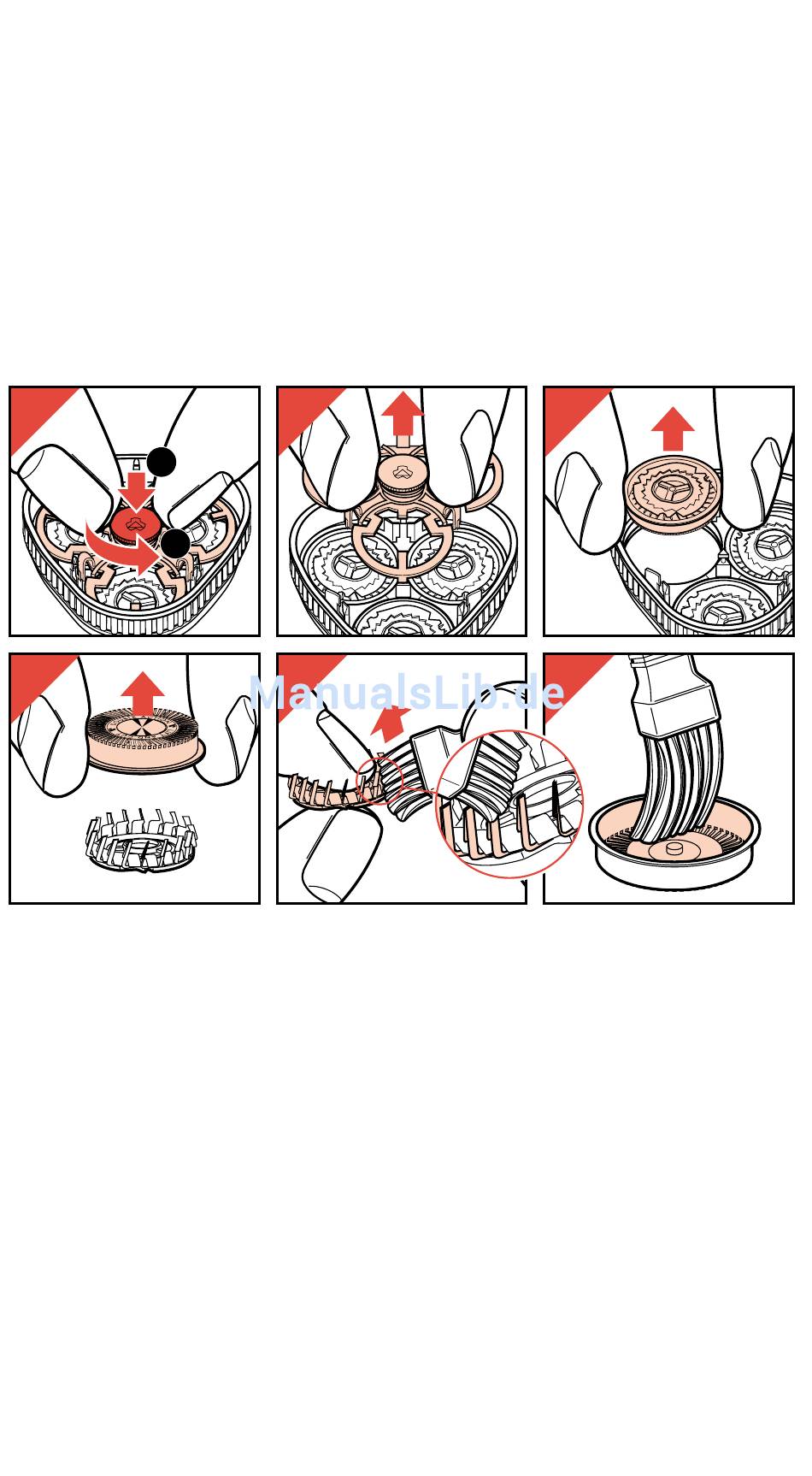 ManualsLib.de