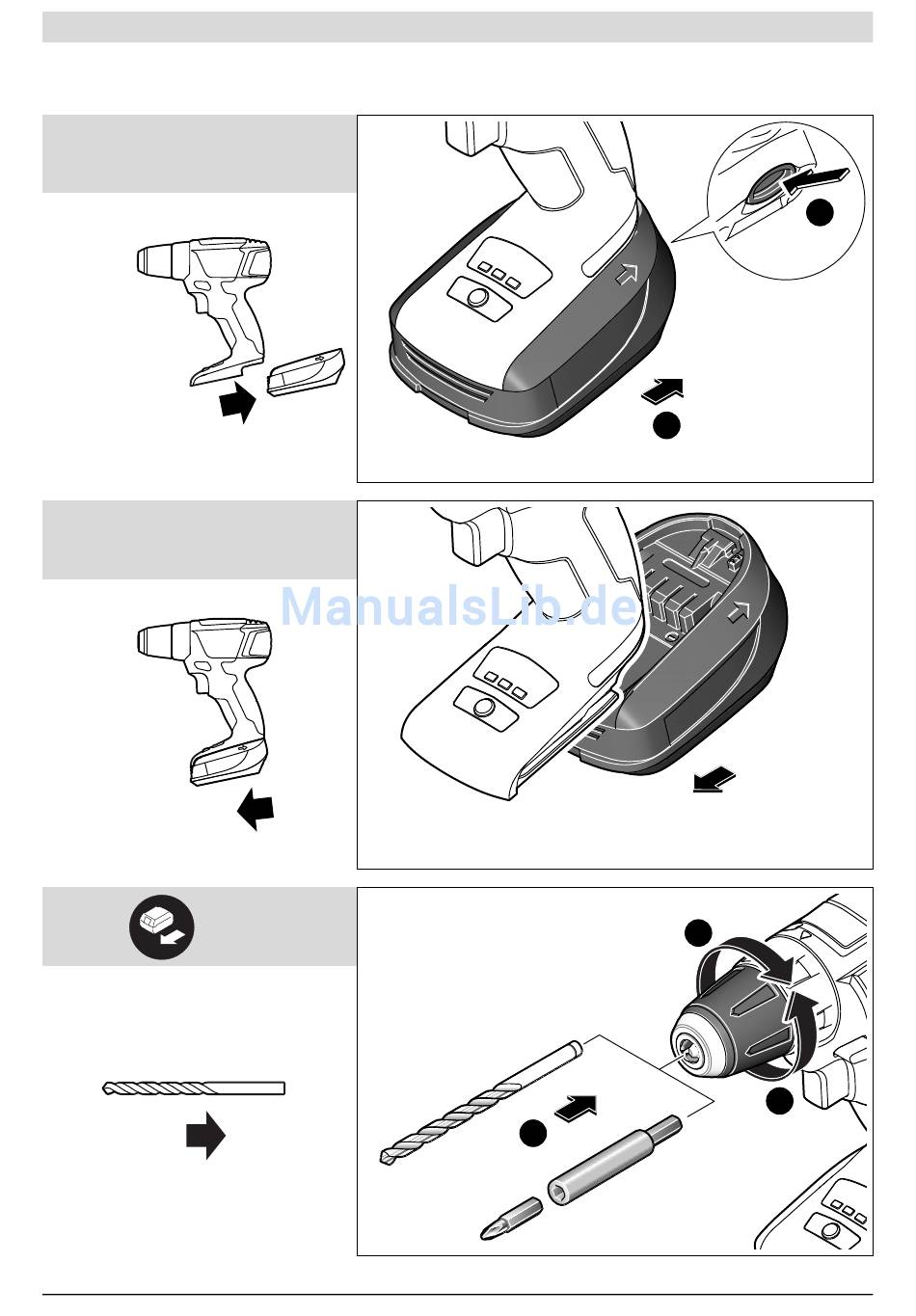 ManualsLib.de