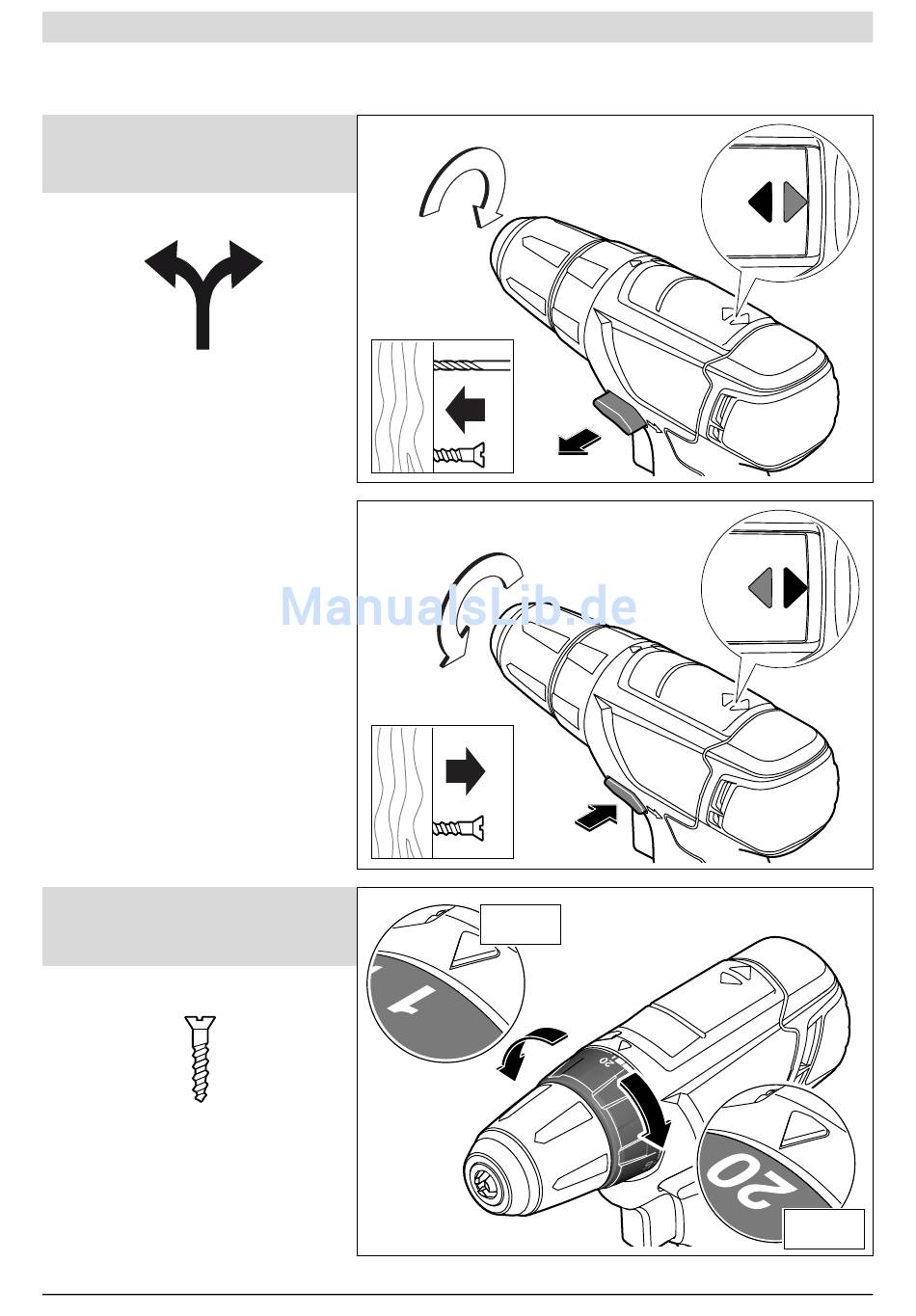 ManualsLib.de

1

20

20