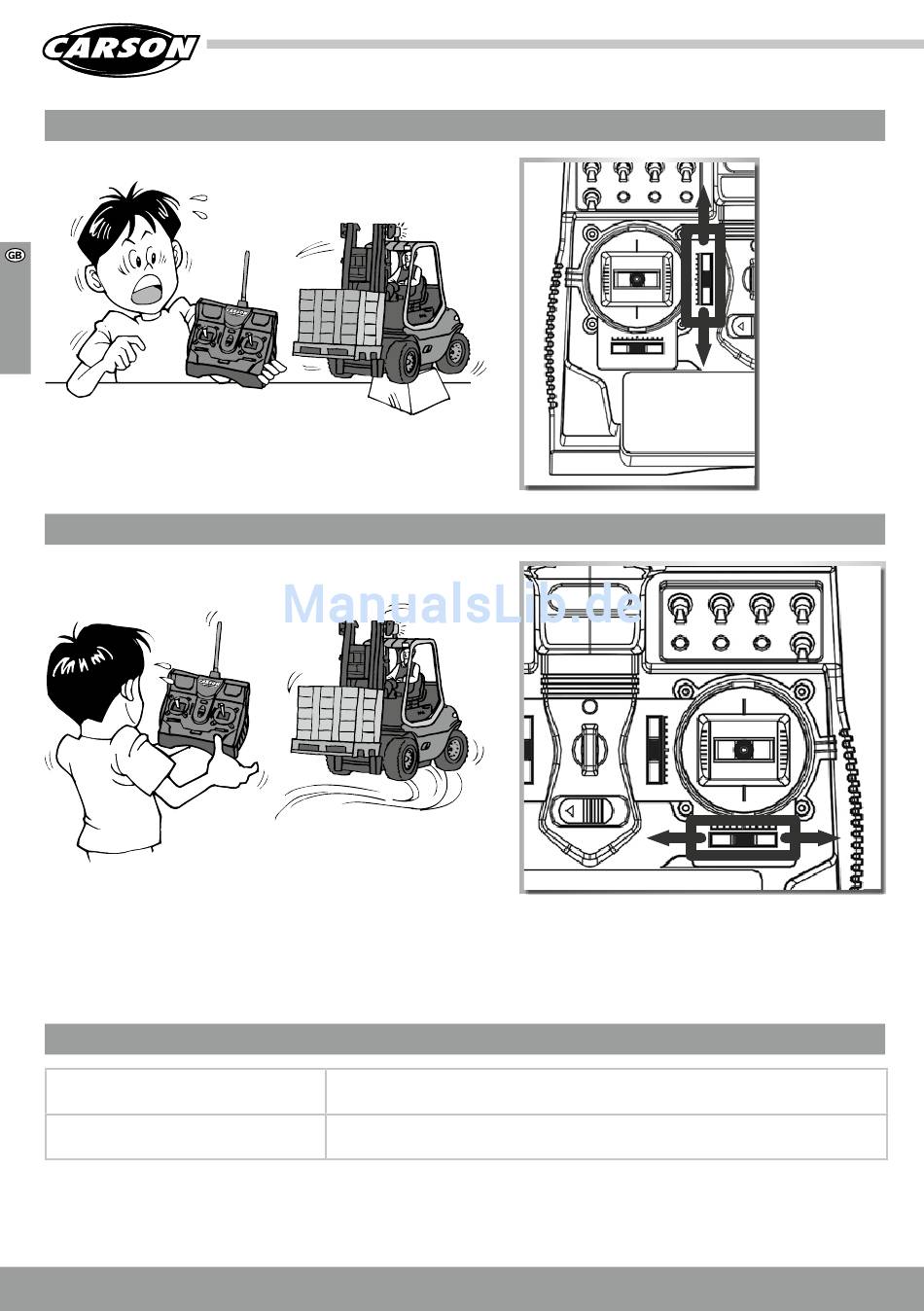 CARSON

GB

ManualsLib.de