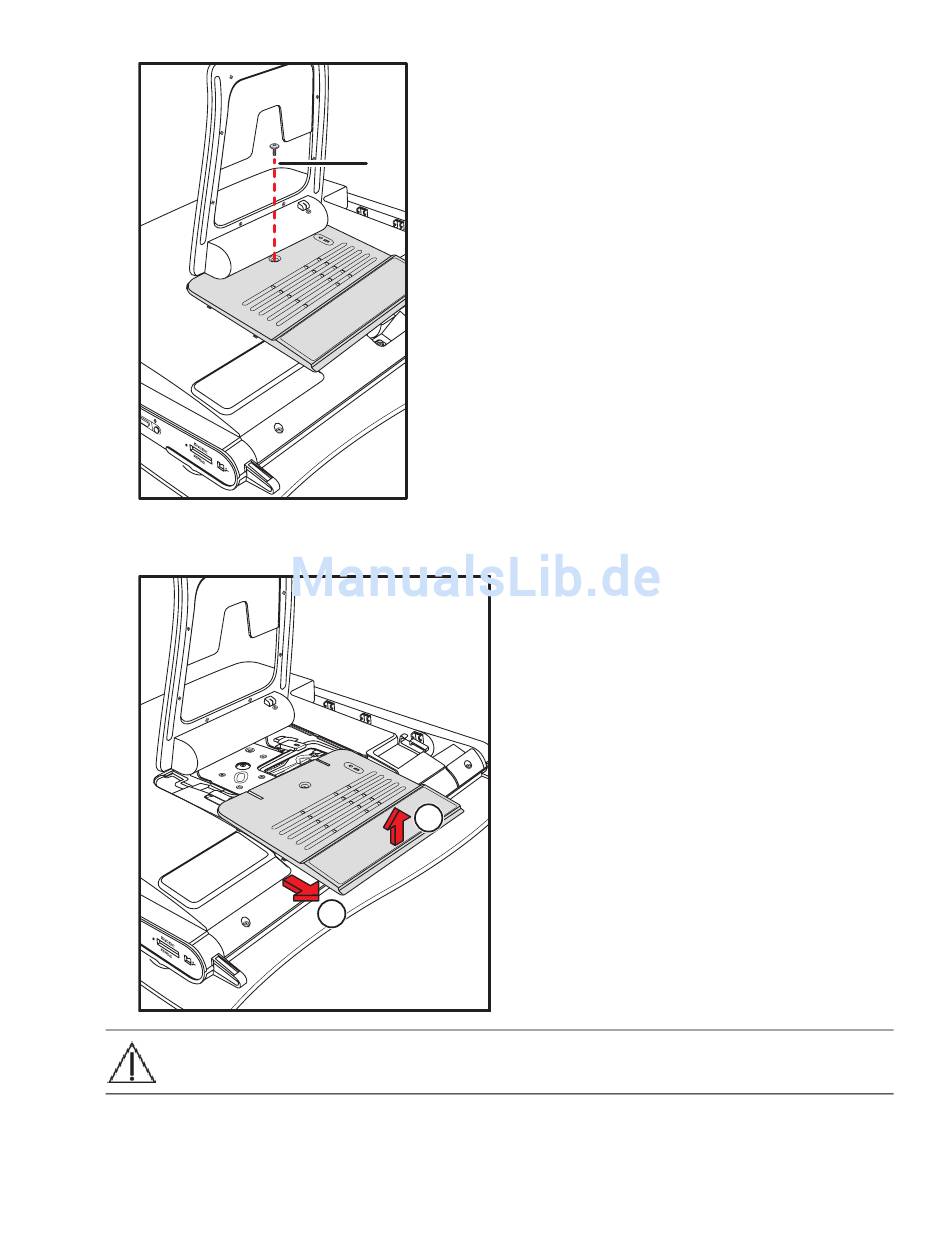 ManualsLib.de