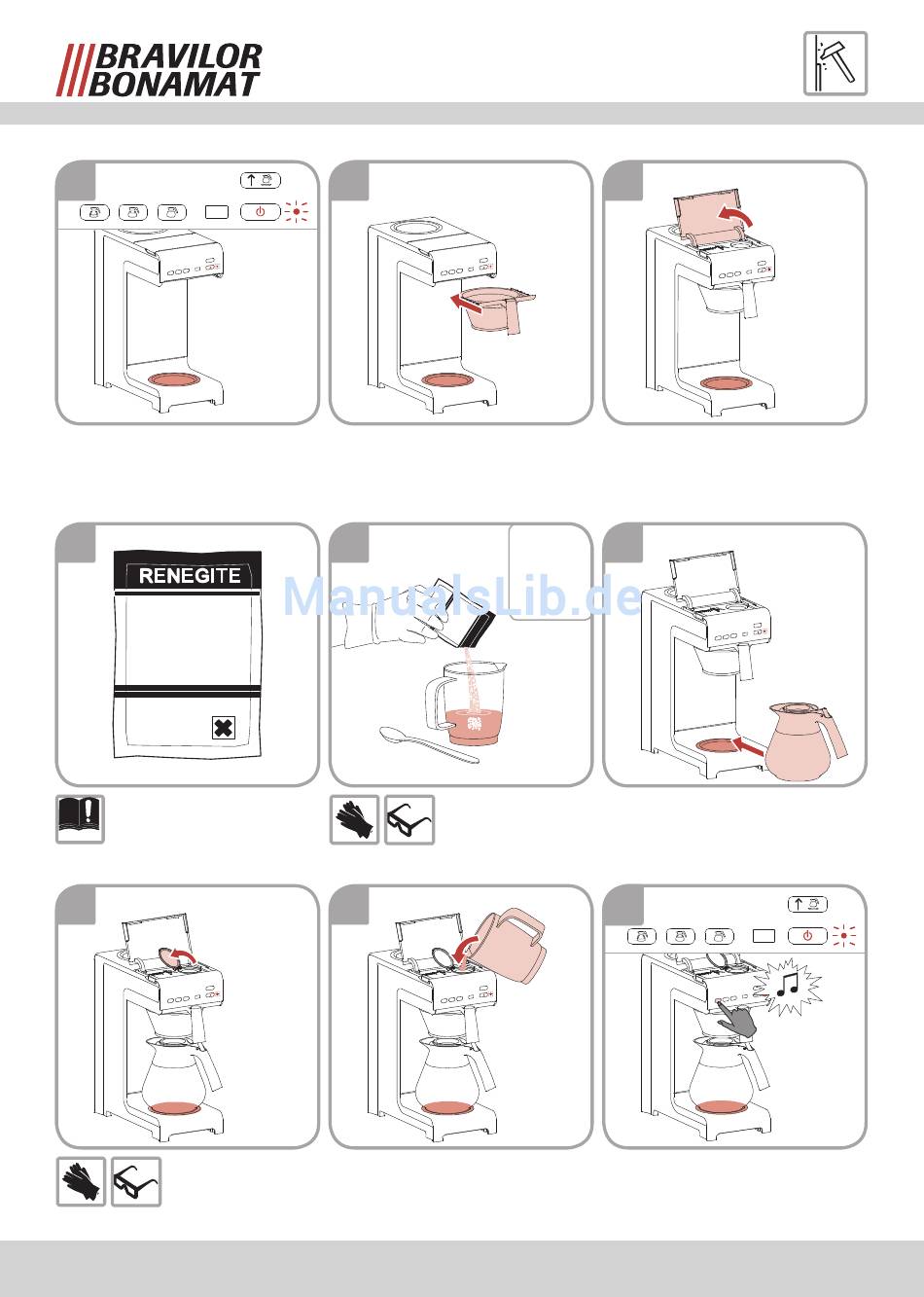 BRAVILOR BONAMAT

RENEGITE

ManualsLib.de