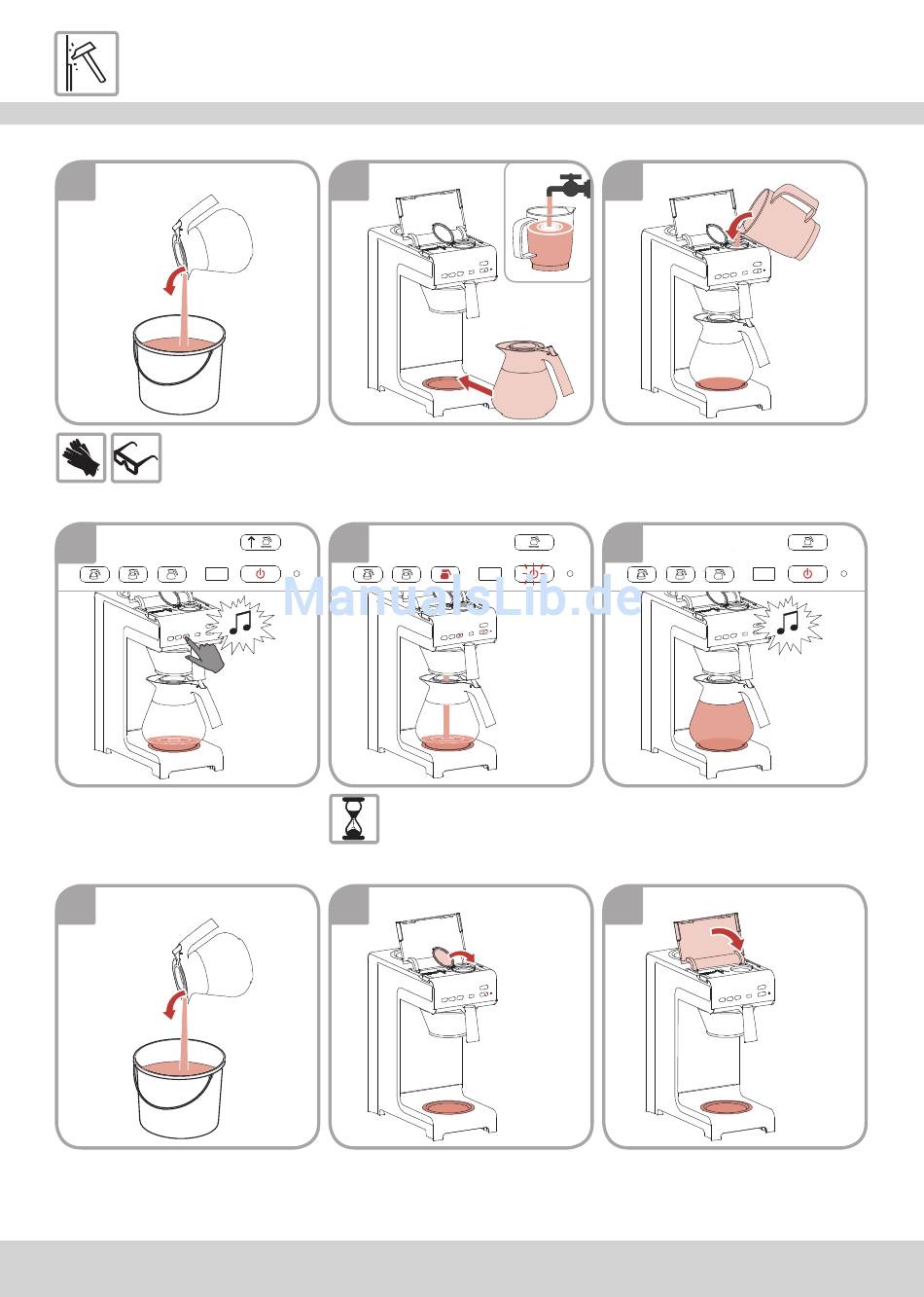 ManualsLib.de