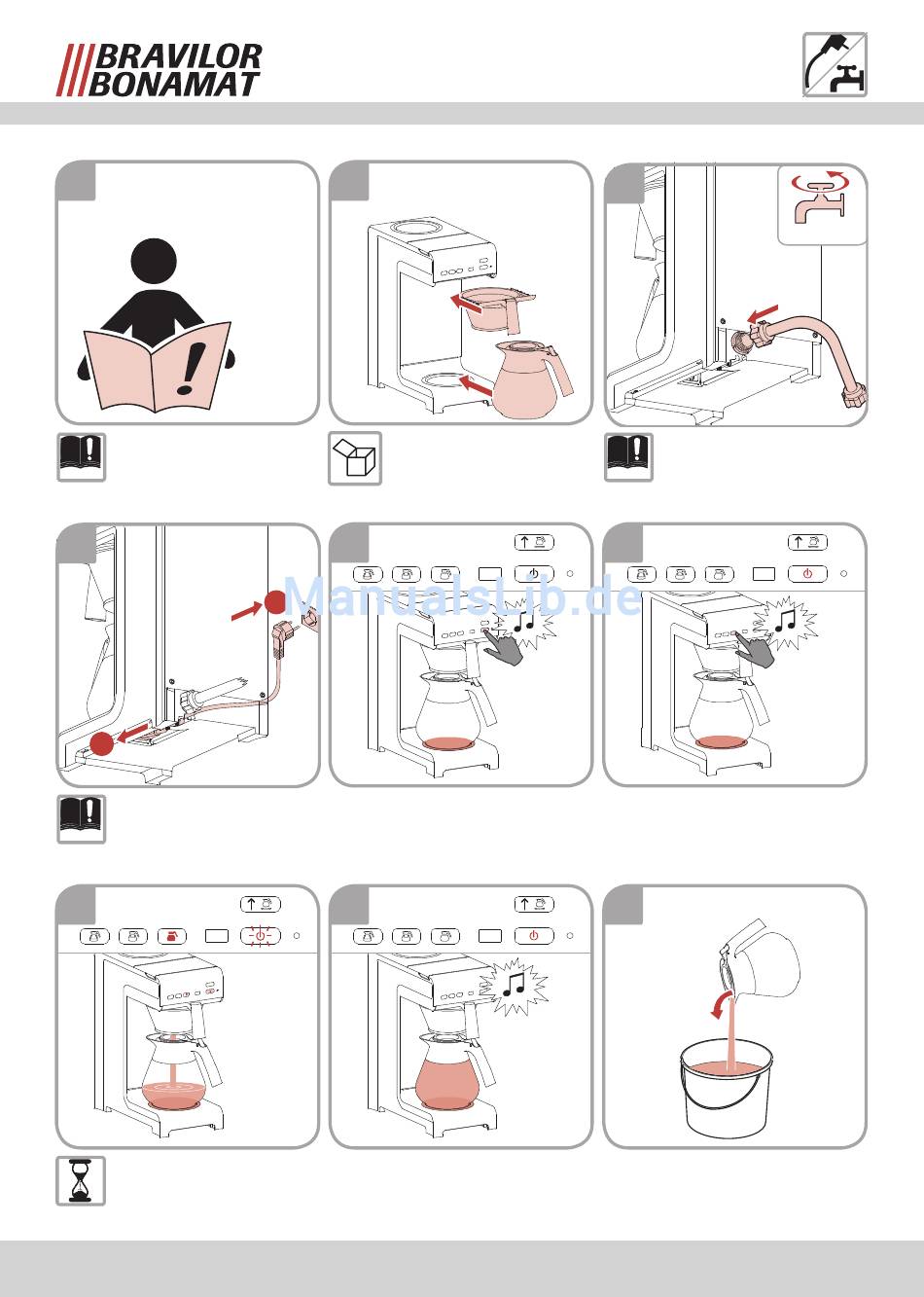 BRAVILOR BONAMAT

ManualsLib.de