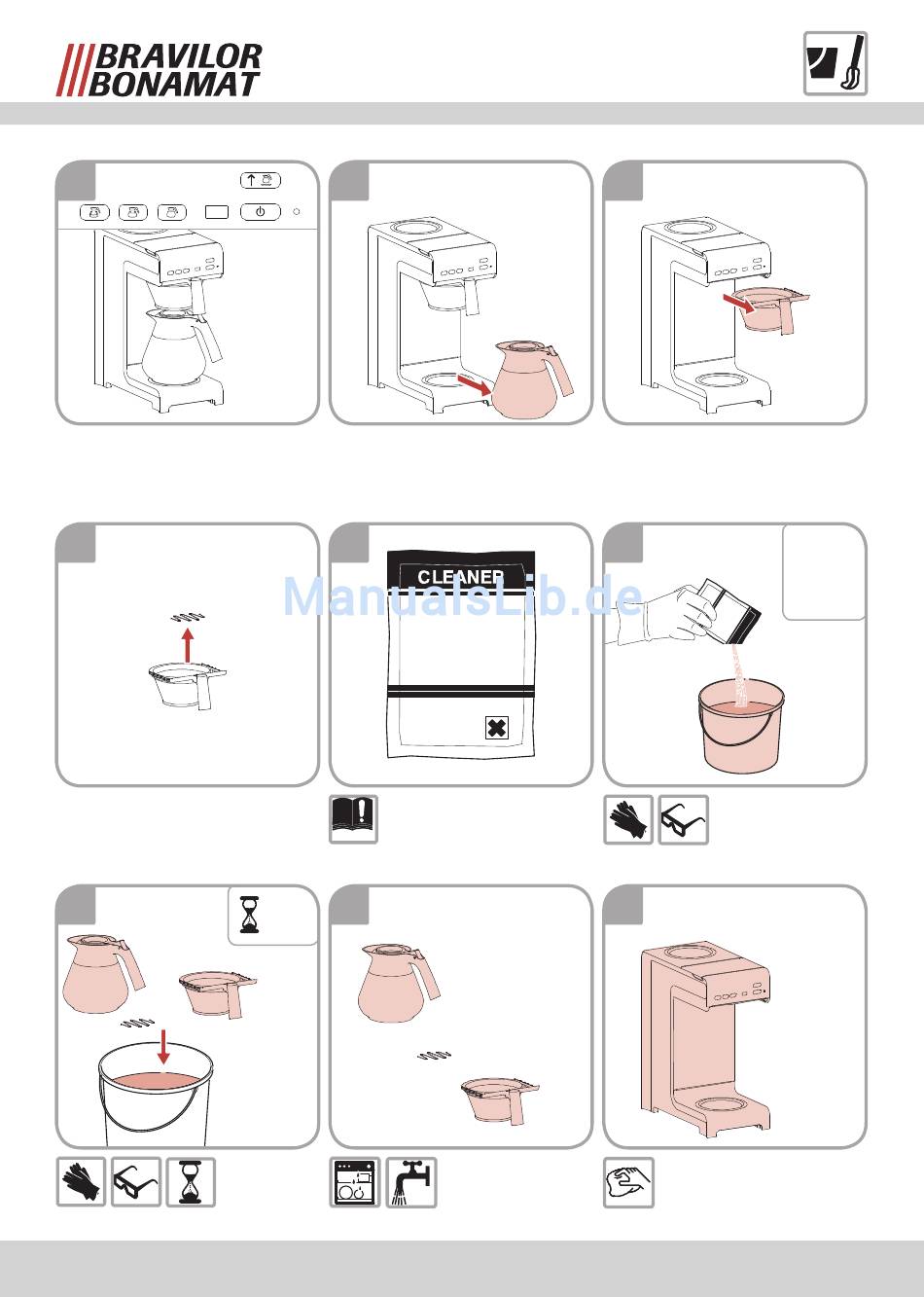 BRAVILOR BONAMAT

CLEANER

ManualsLib.de