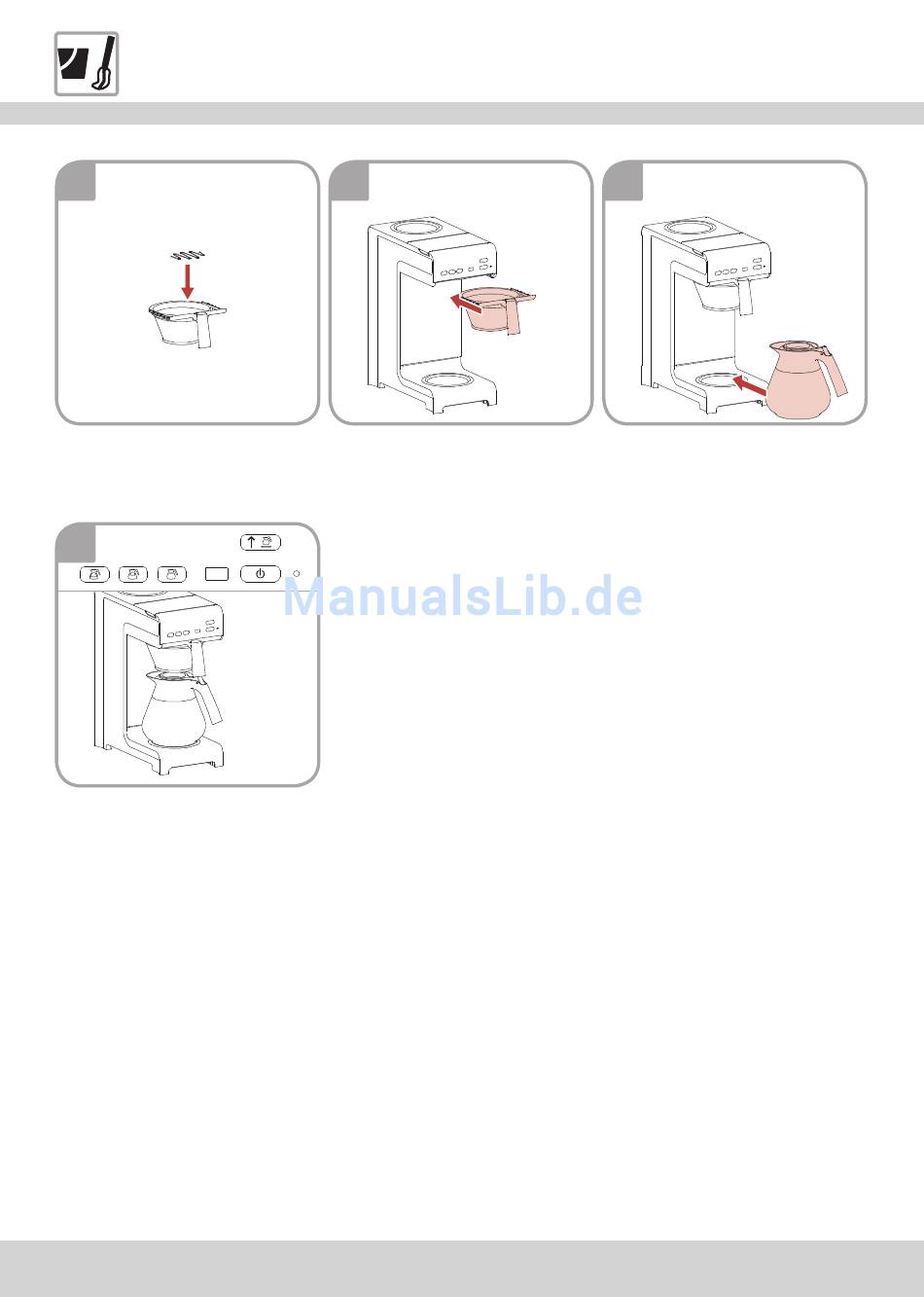 ManualsLib.de