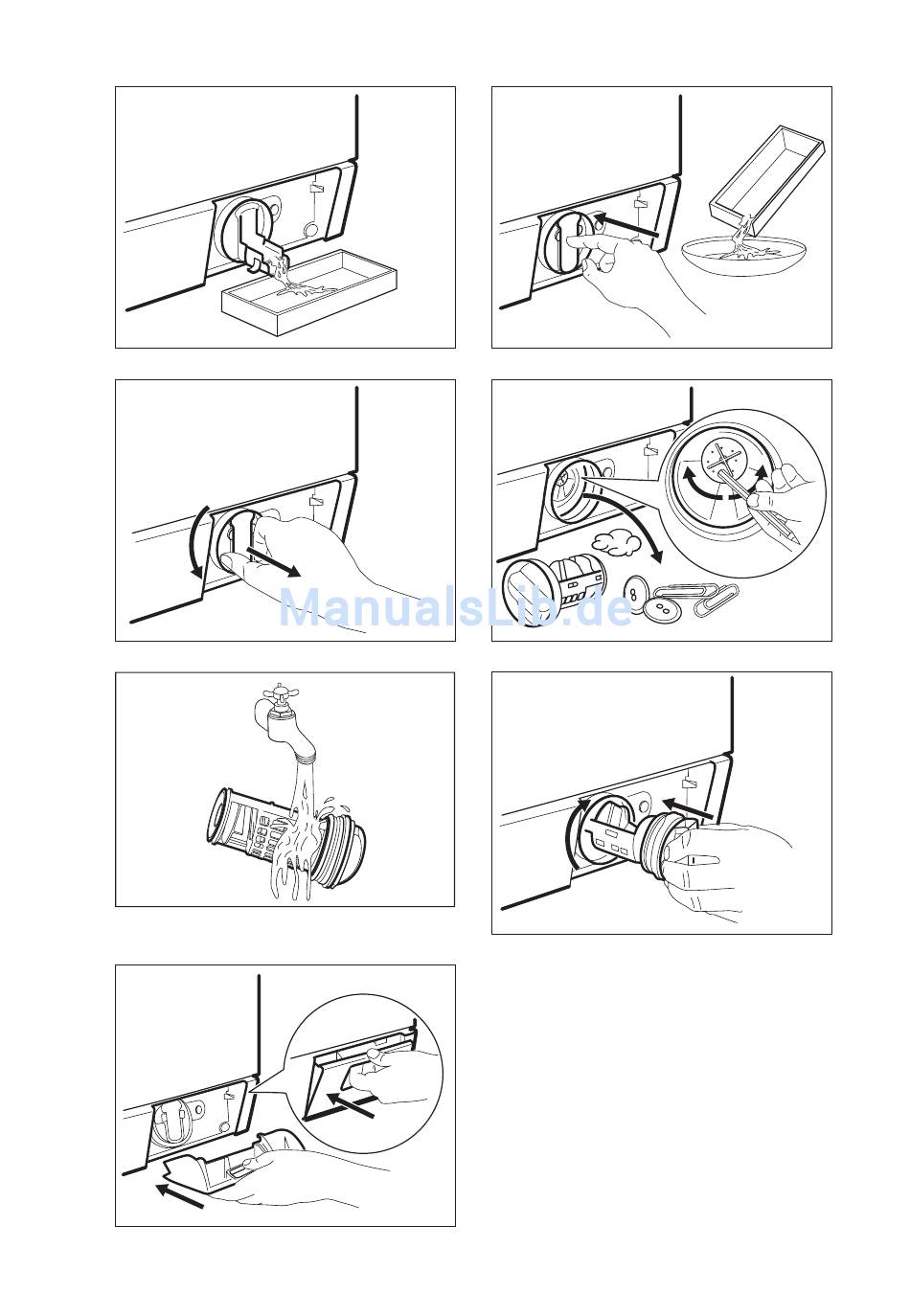 ManualsLib.de