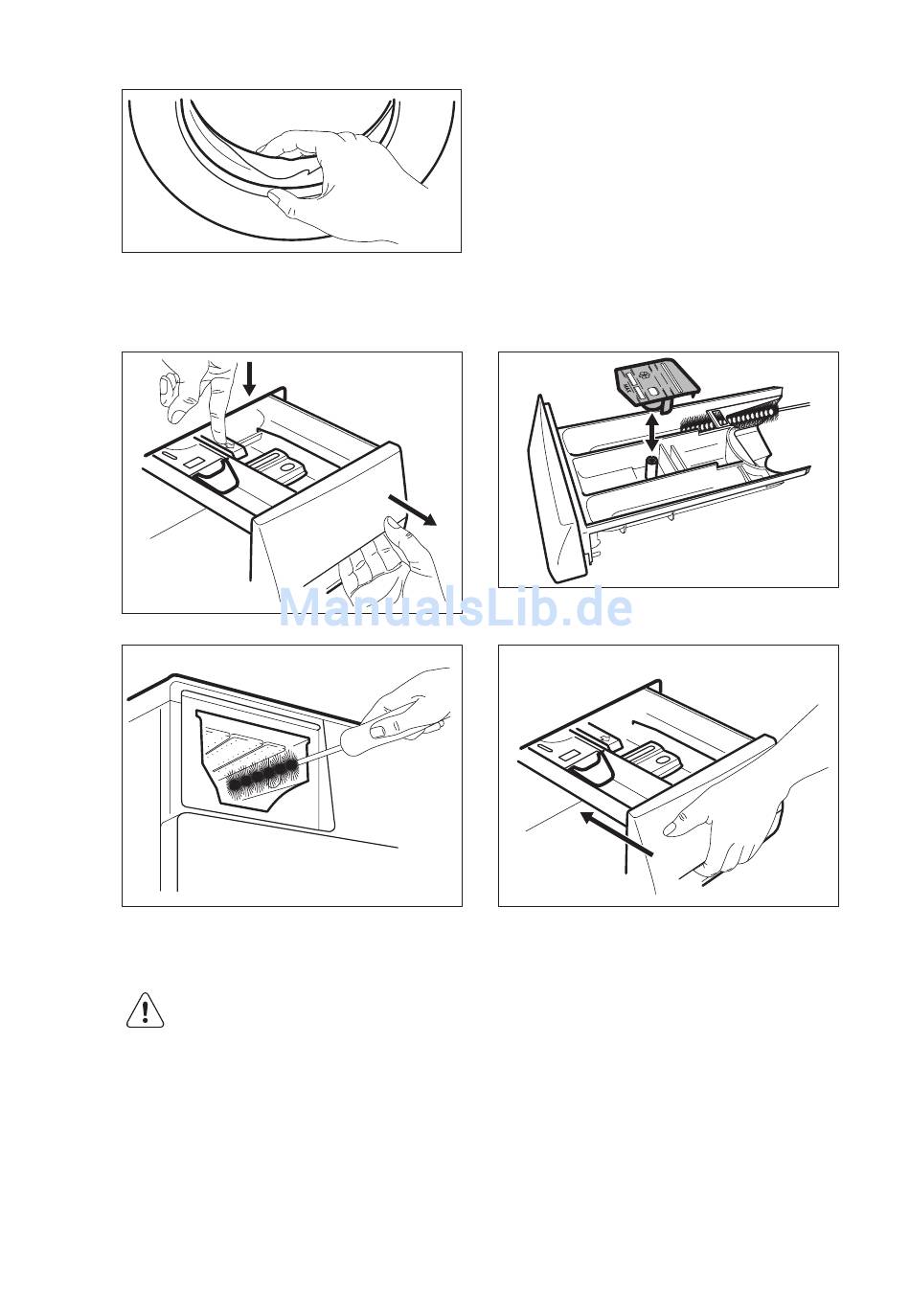 ManualsLib.de