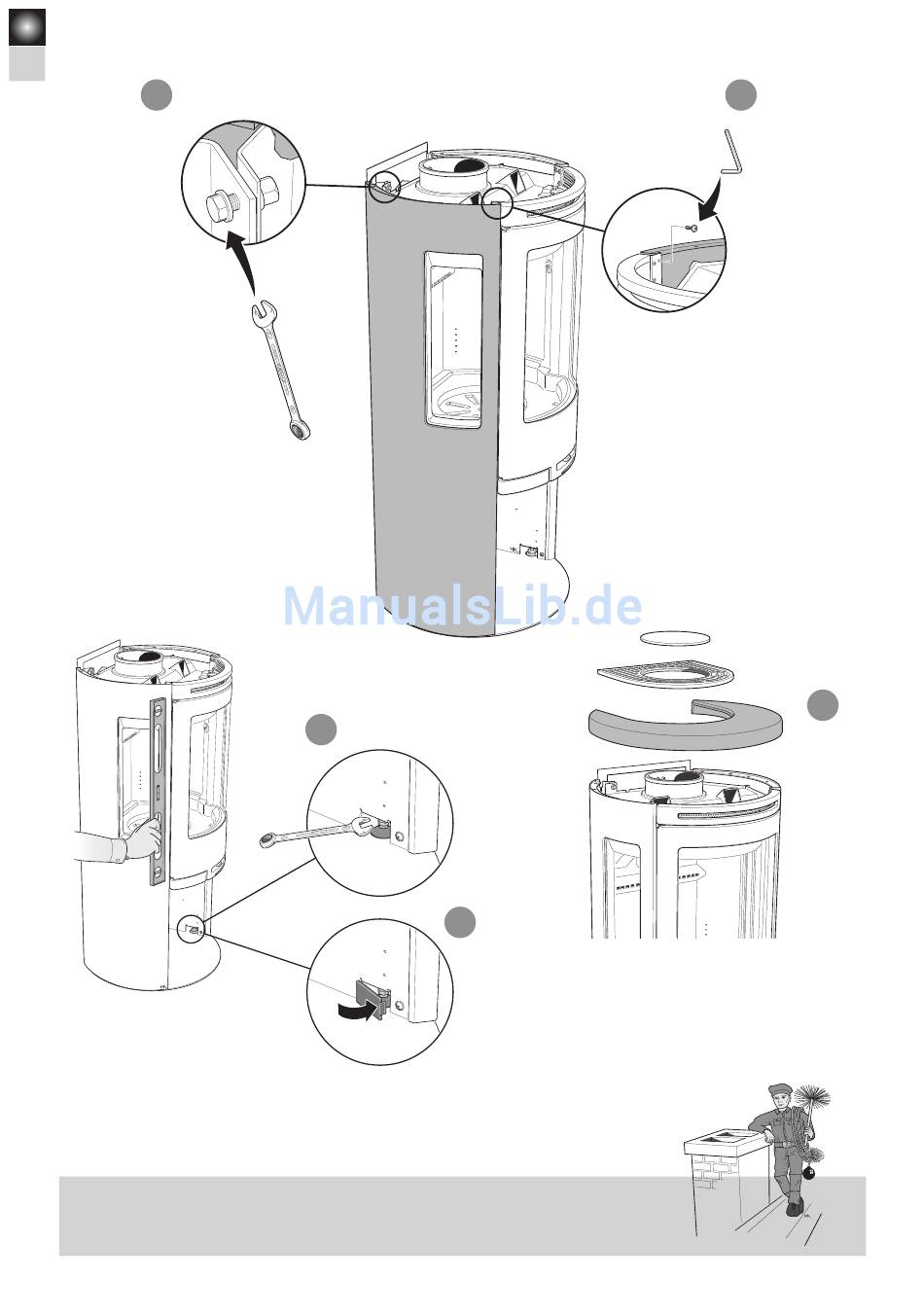 ManualsLib.de