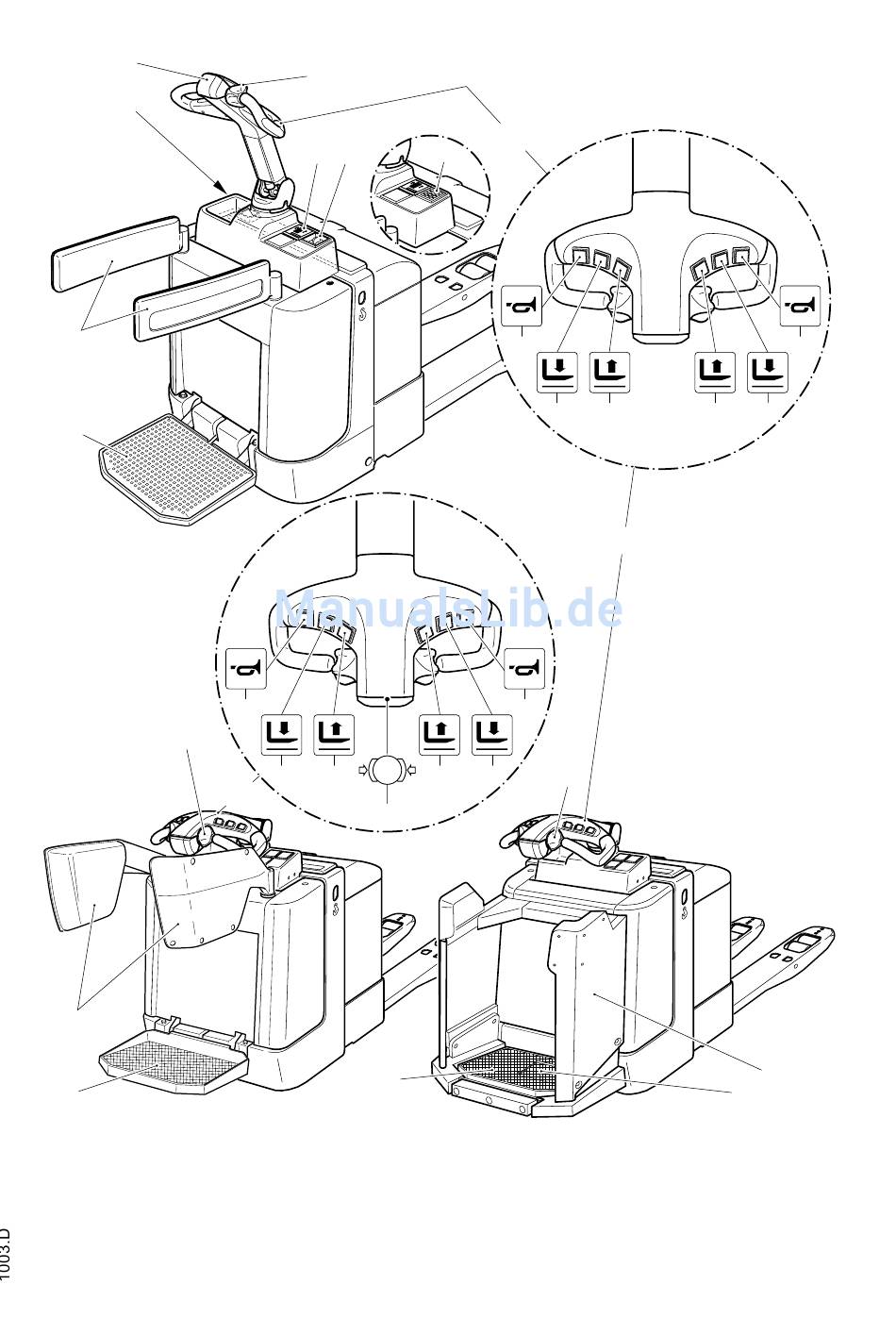 ManualsLib.de

1003.D