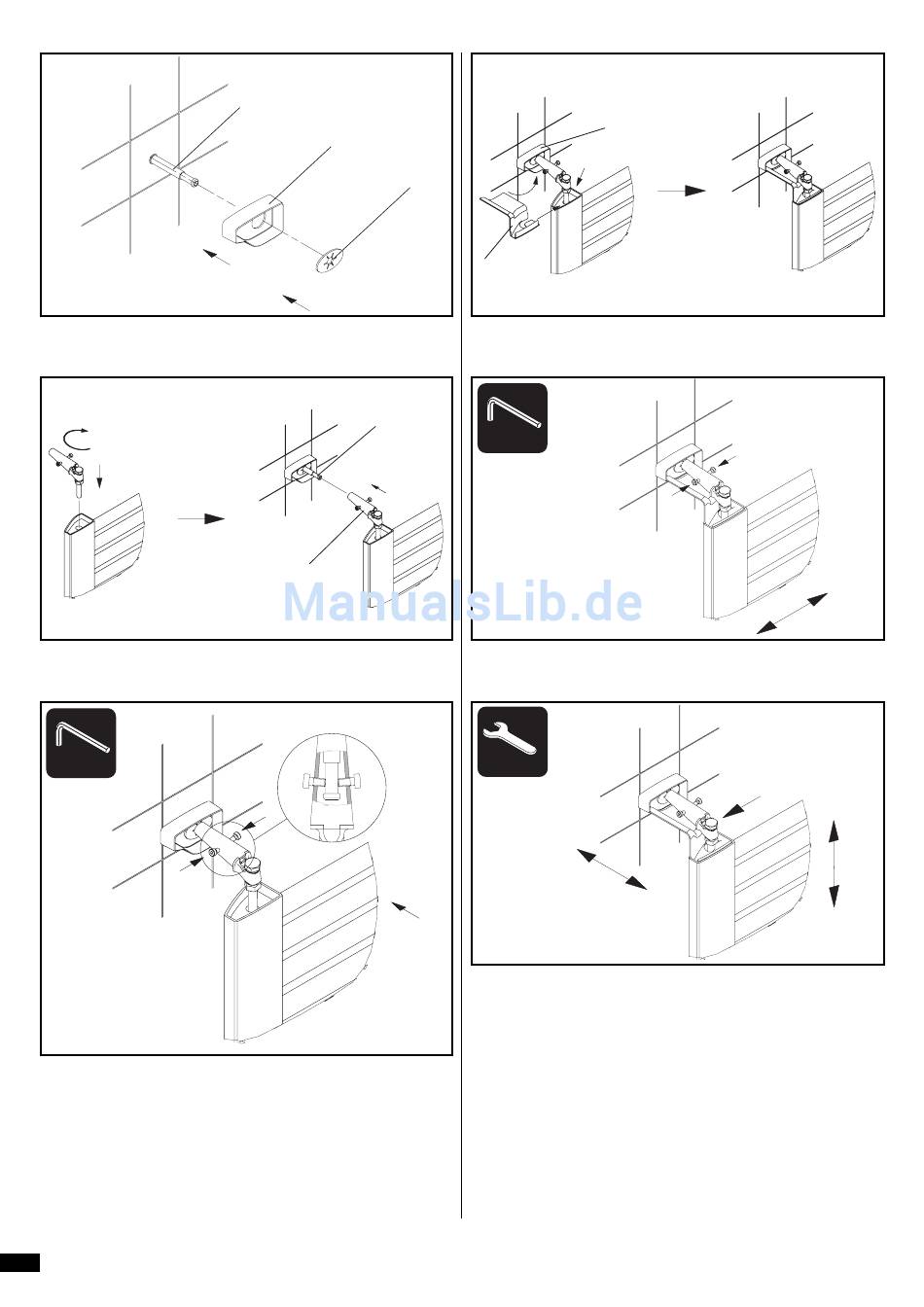 ManualsLib.de