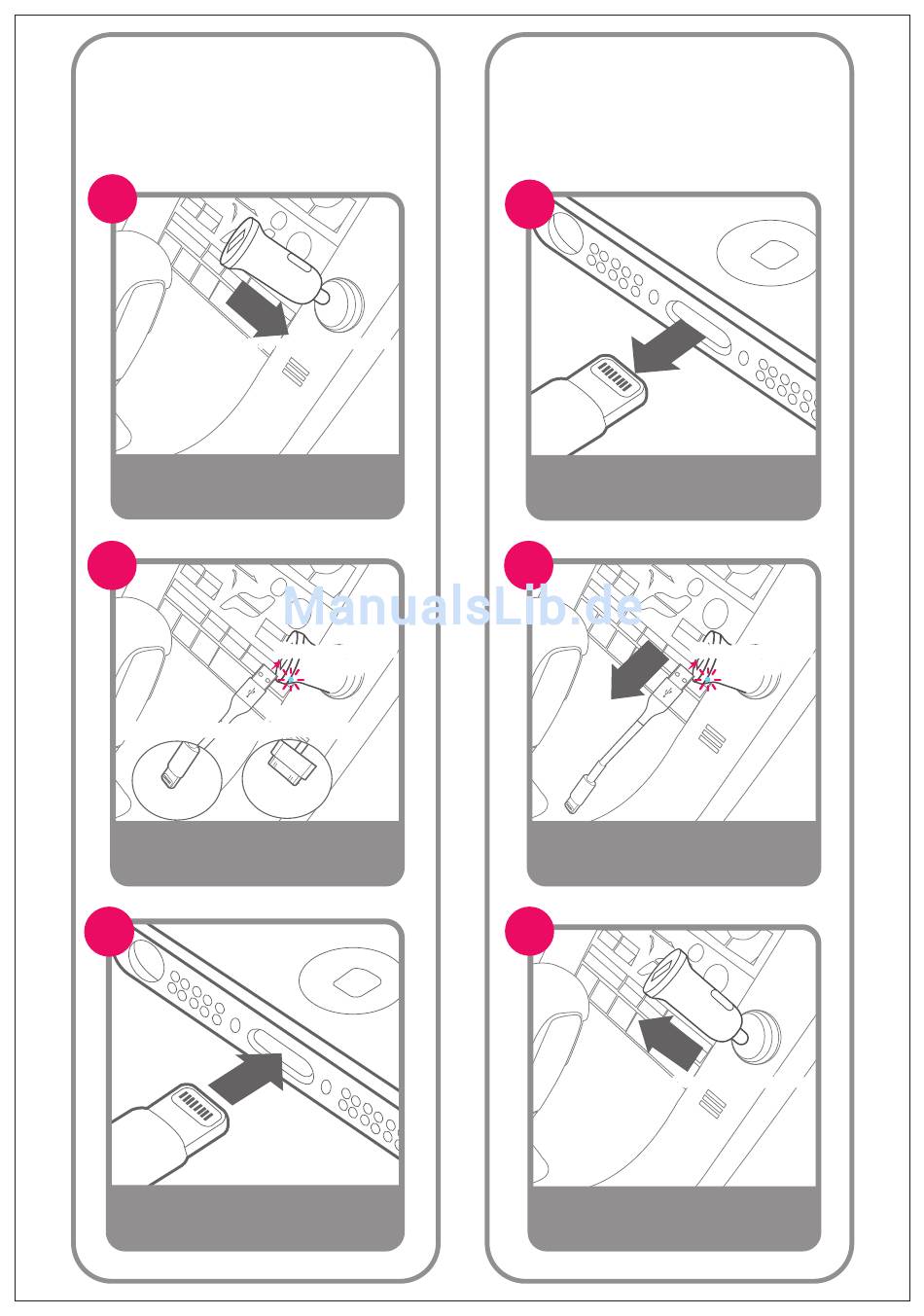 ManualsLib.de