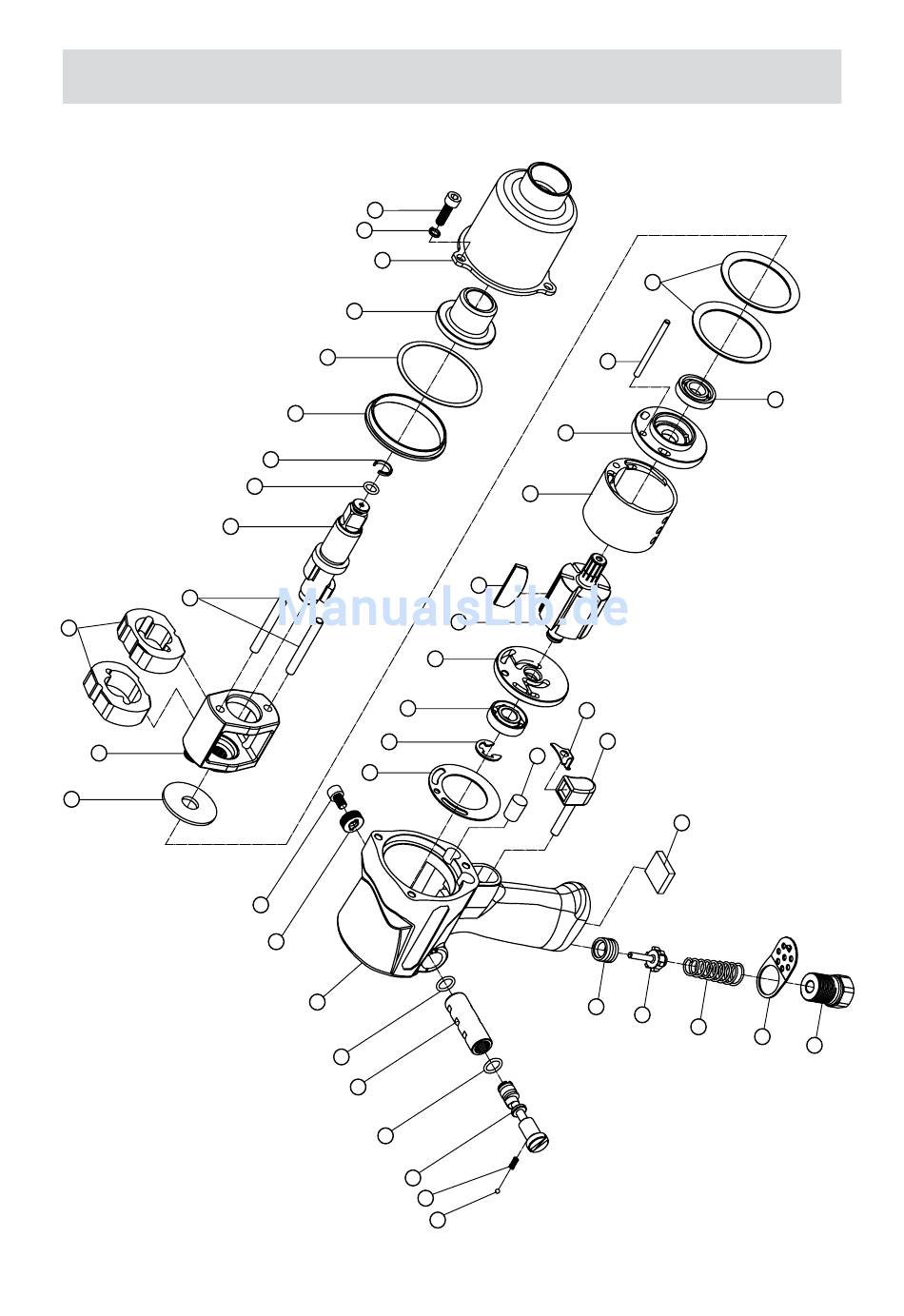 ManualsLib.de