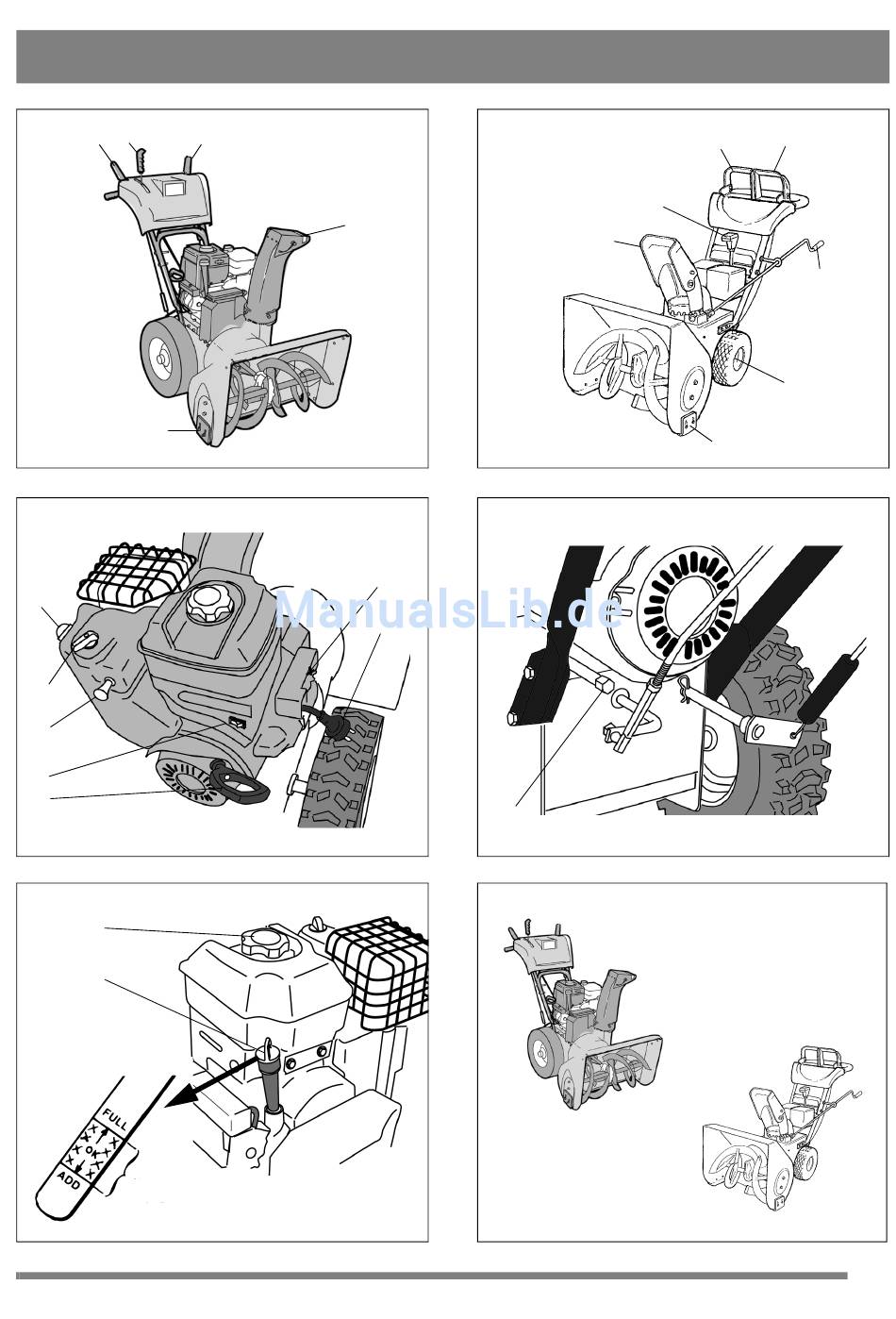 ManualsLib.de

FULL
OK
ADD