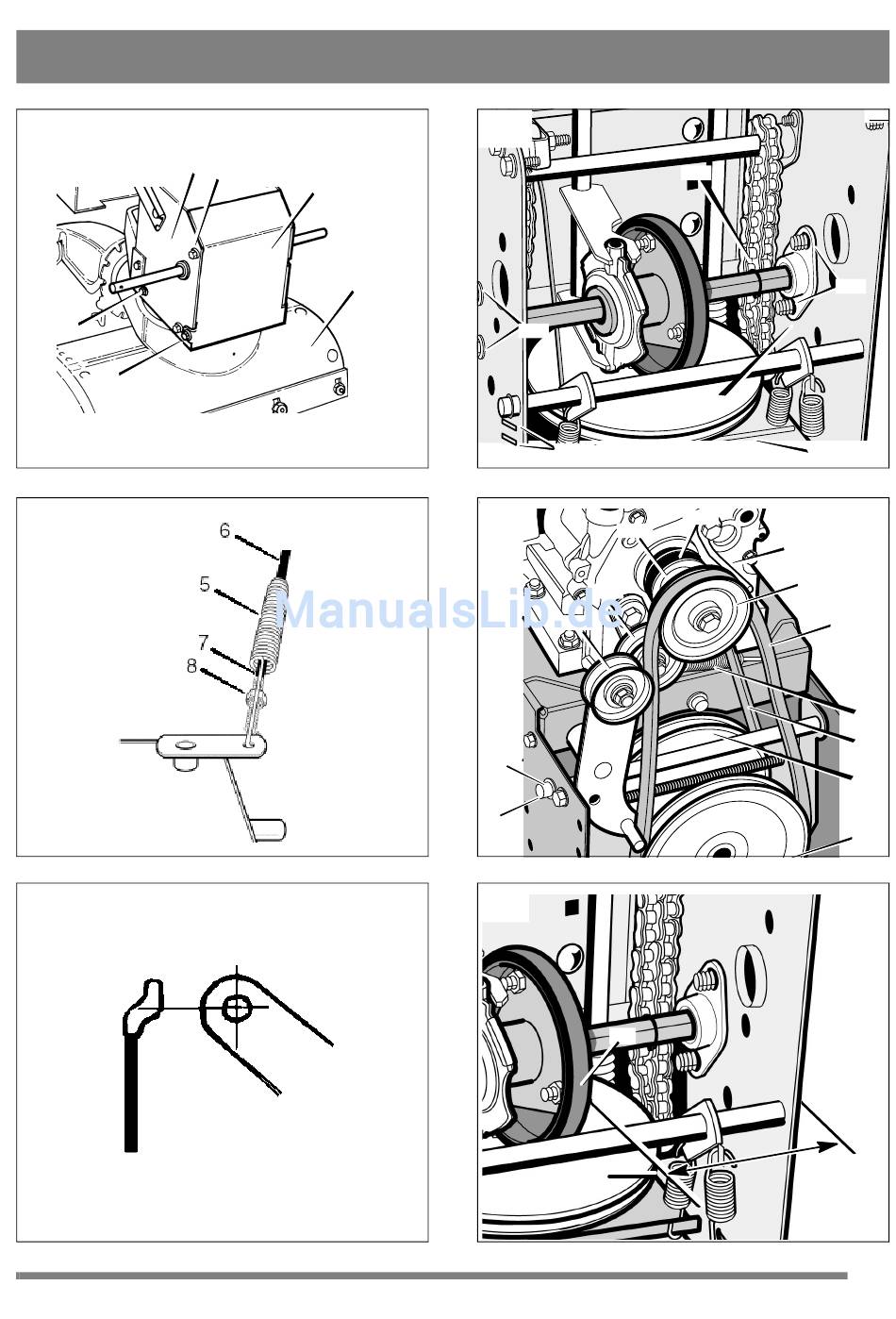 6
5
7
8

ManualsLib.de