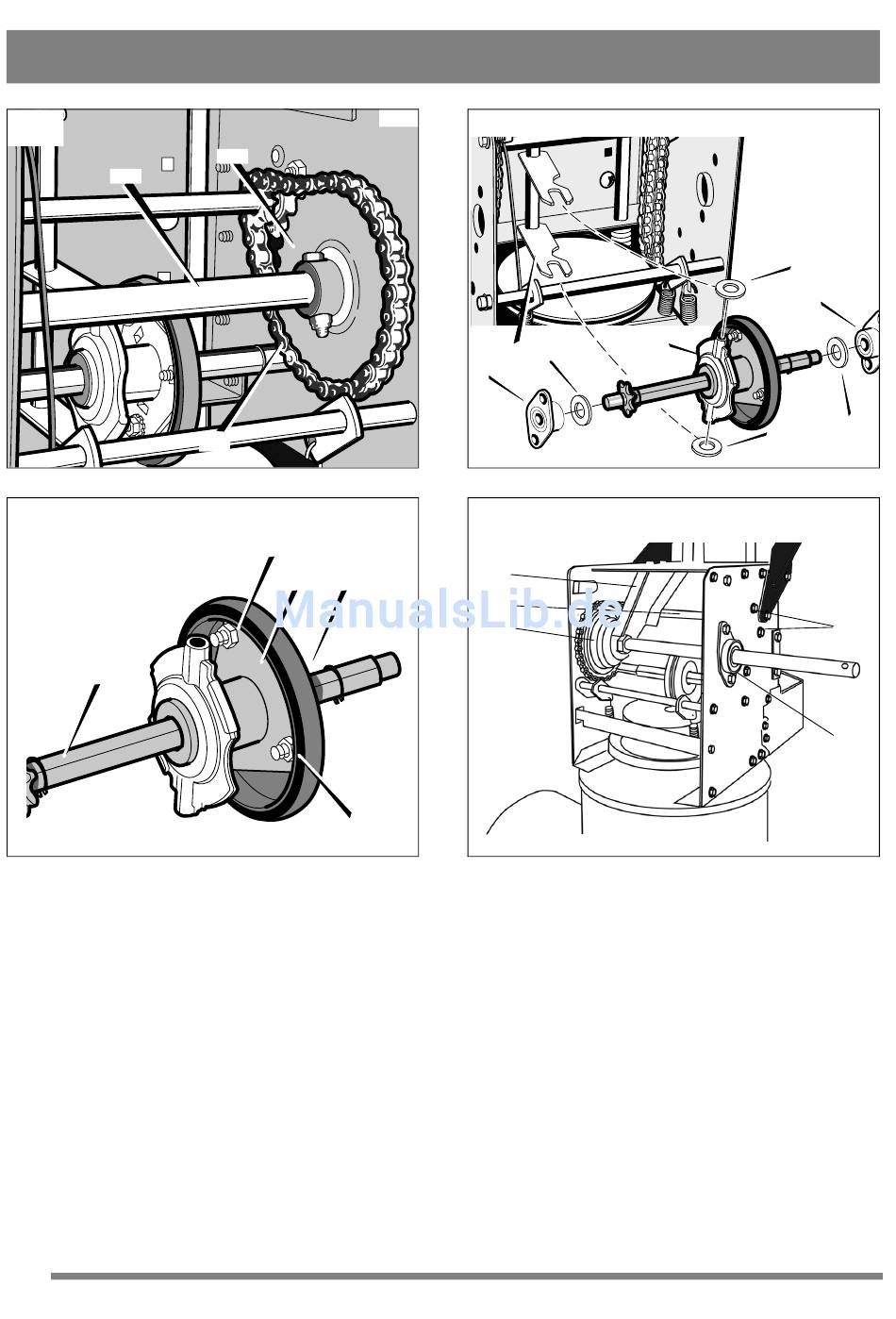 ManualsLib.de