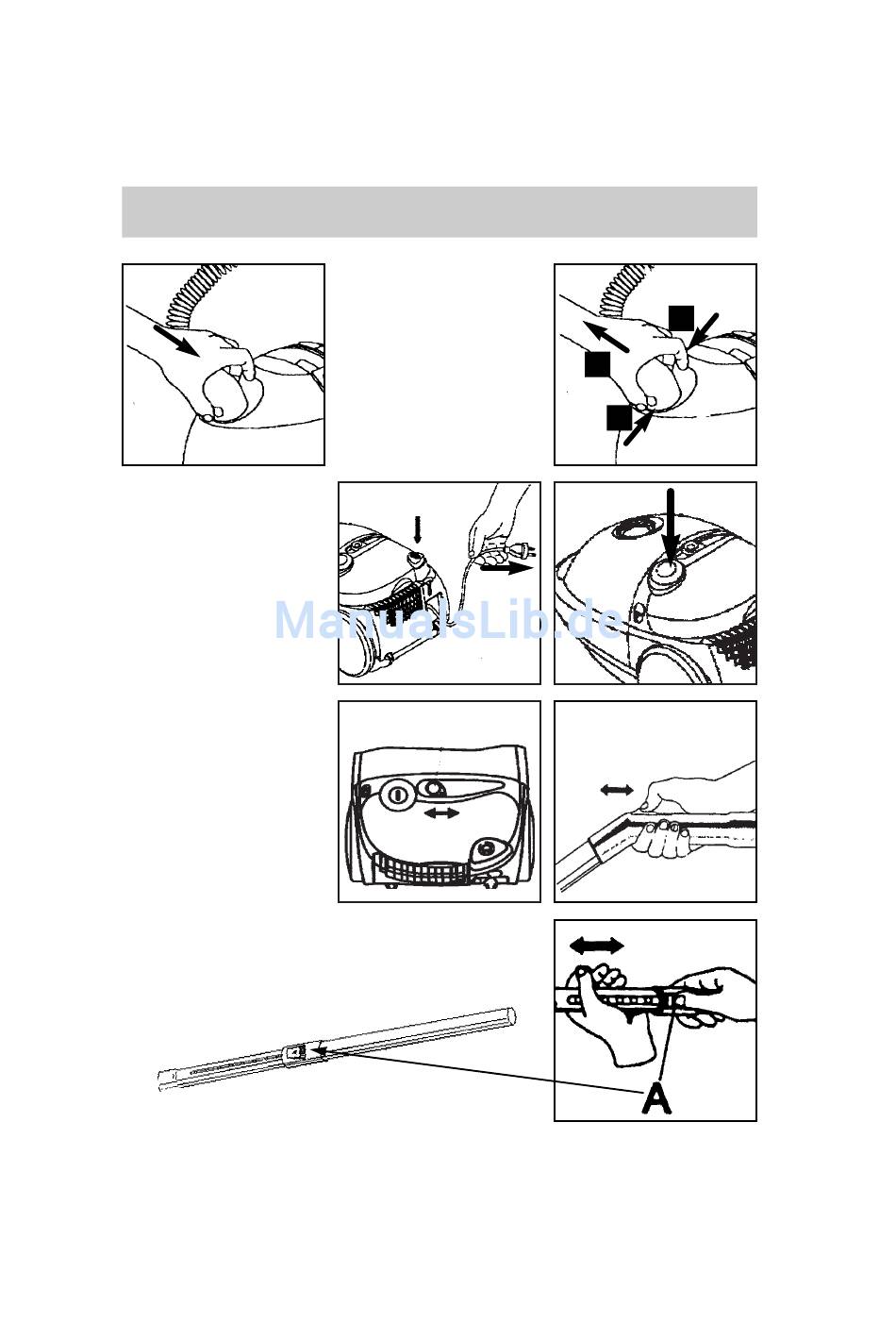 ManualsLib.de

A