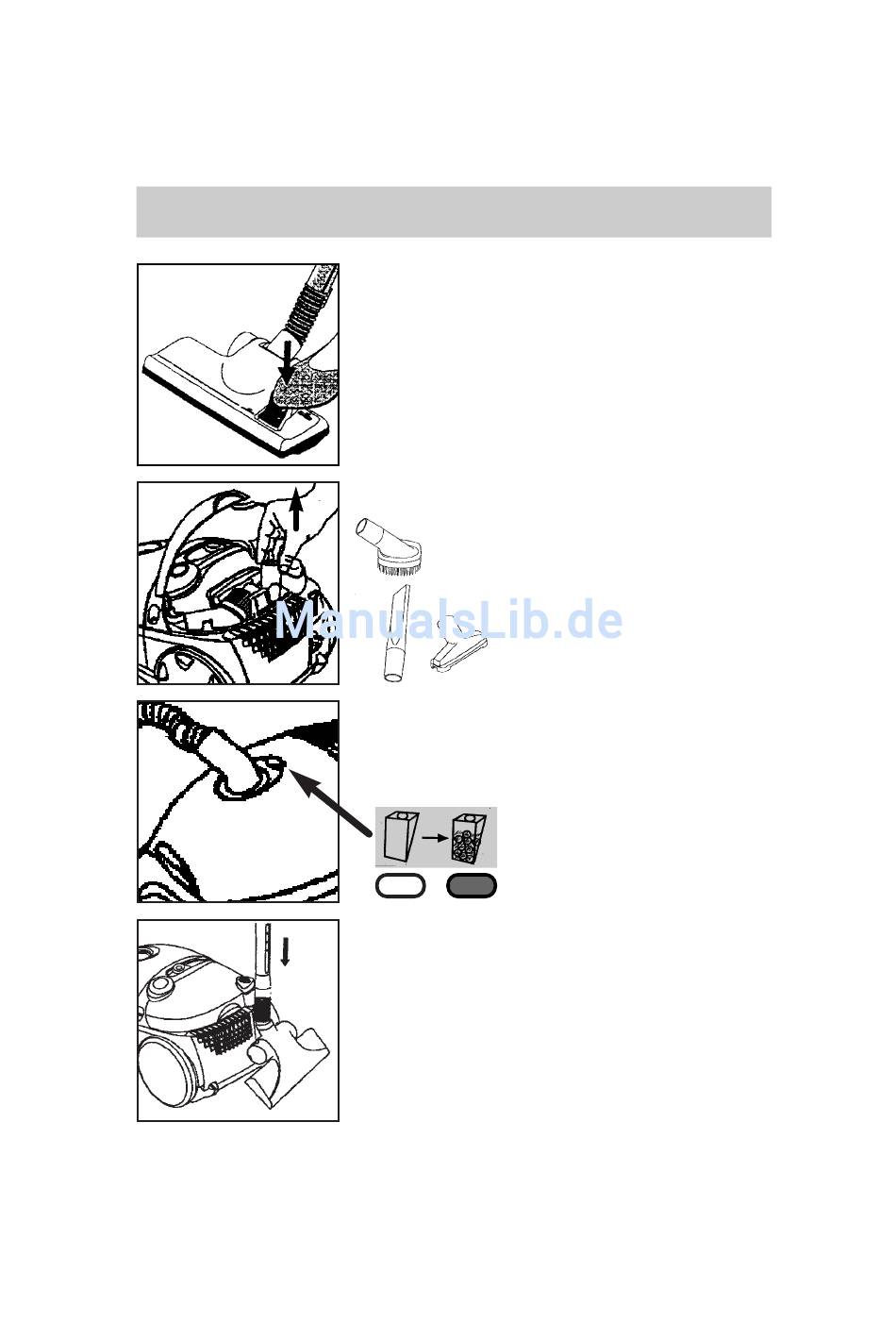 ManualsLib.de