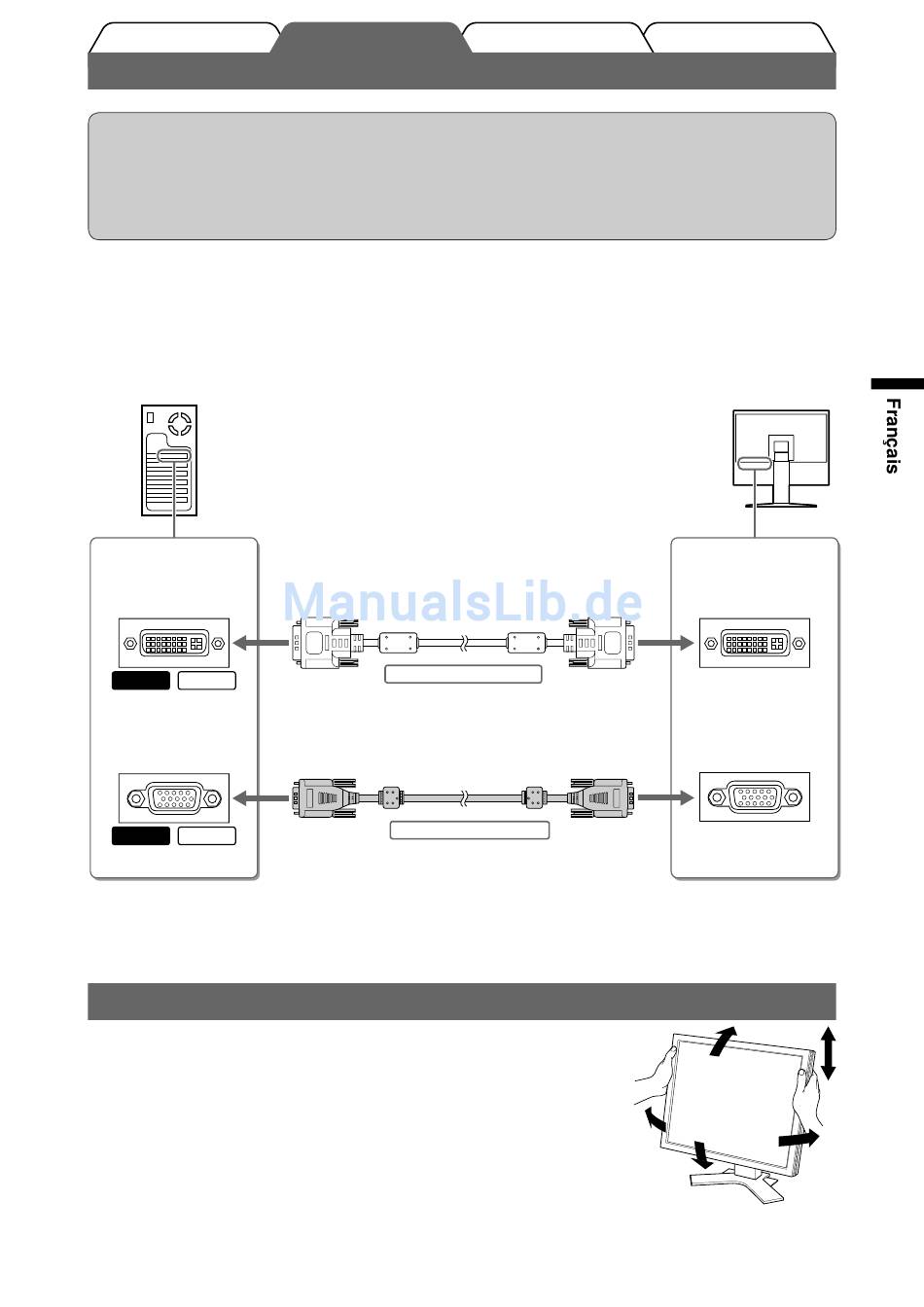 Français

ManualsLib.de