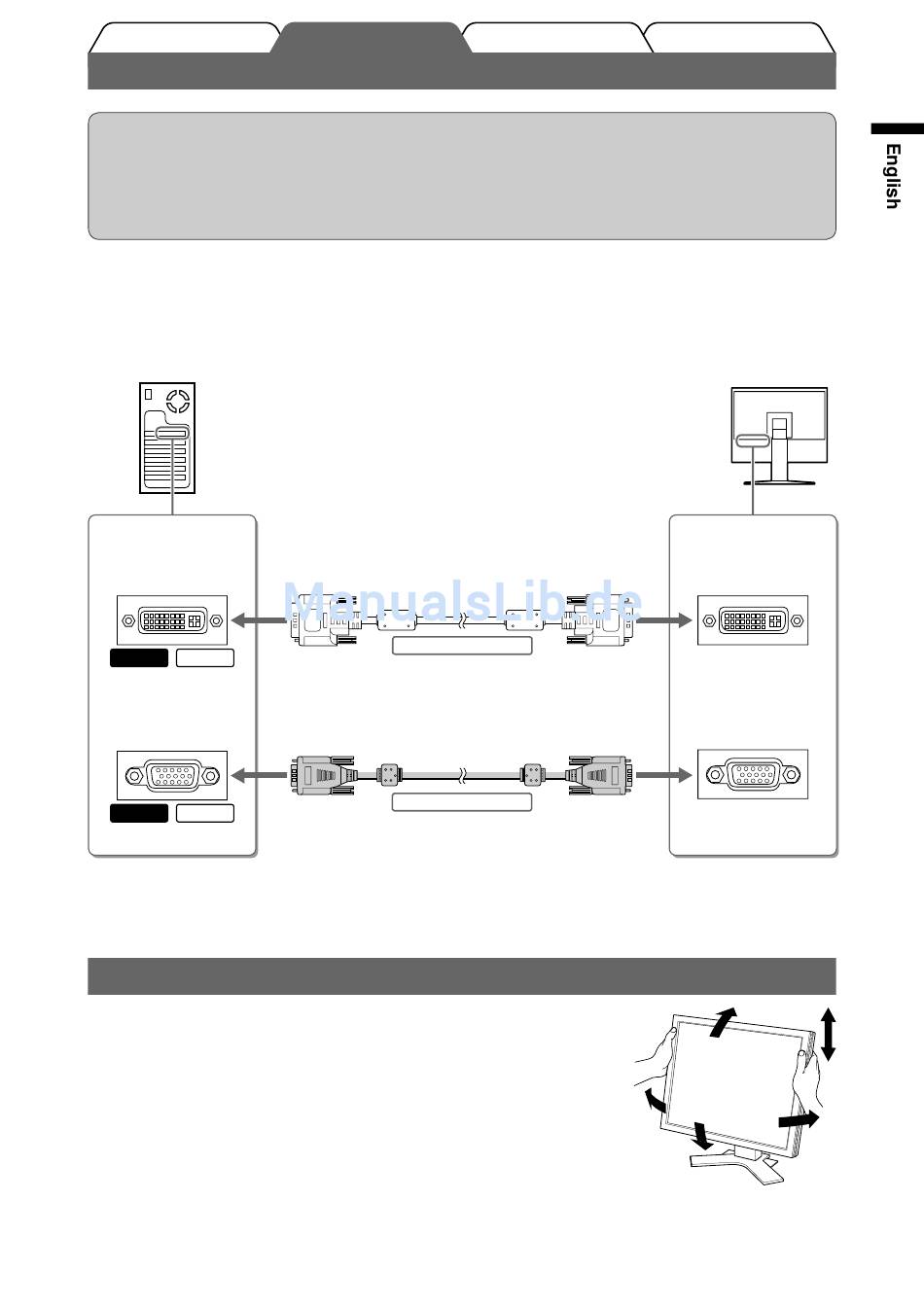 English

ManualsLib.de