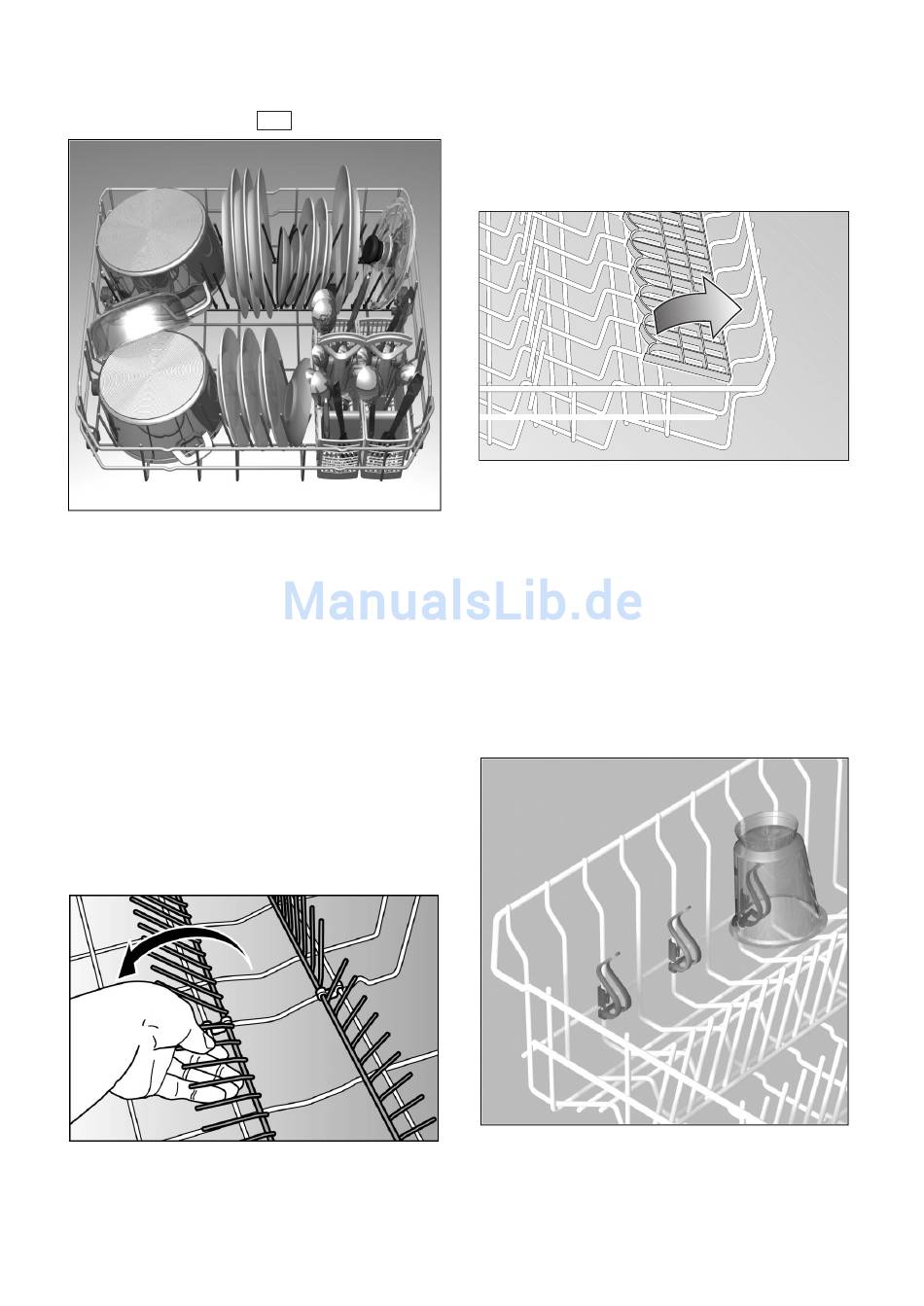 ManualsLib.de