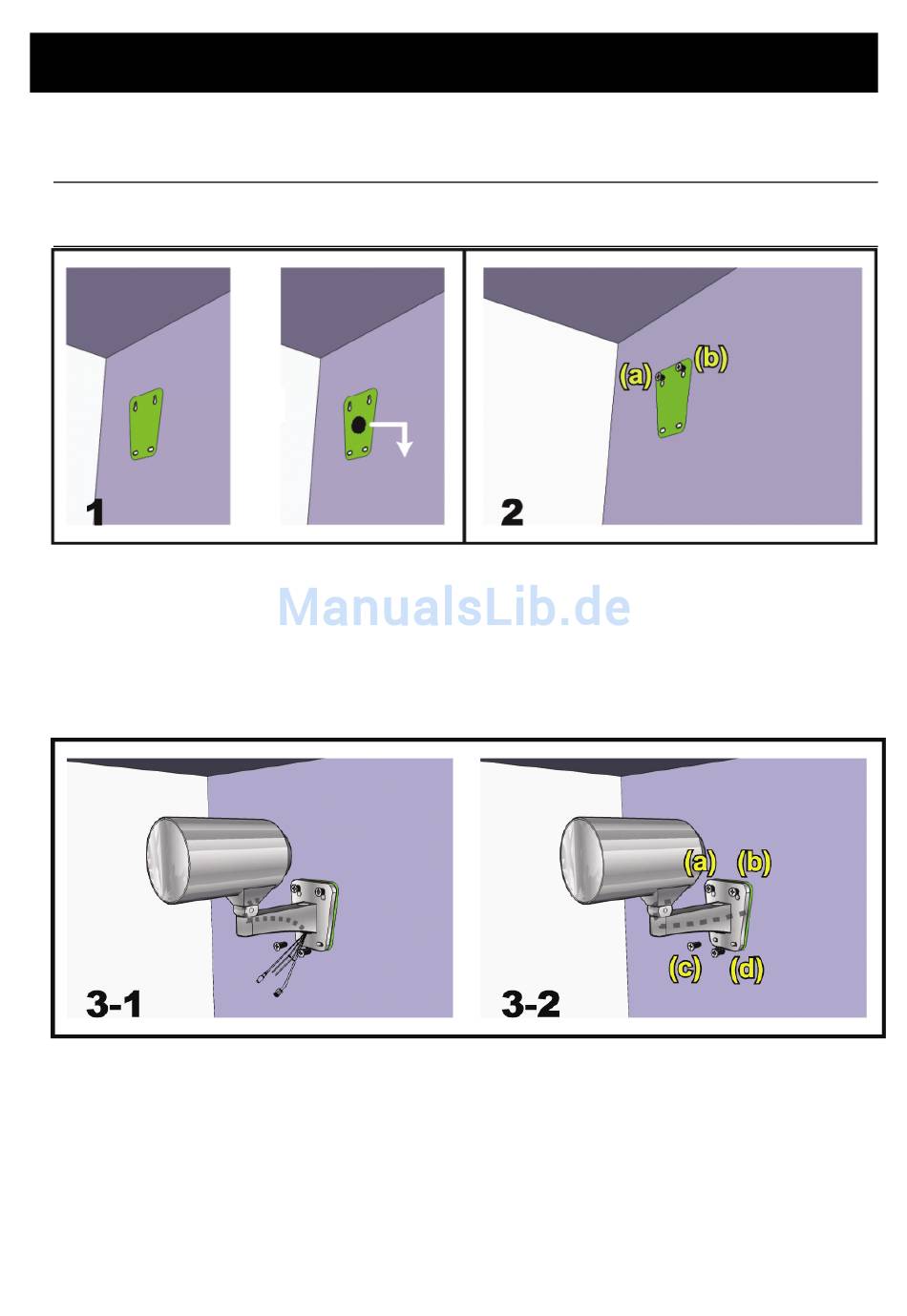 1

(a) (b)

2

ManualsLib.de

3-1

(a) (b)

(c) (d)

3-2