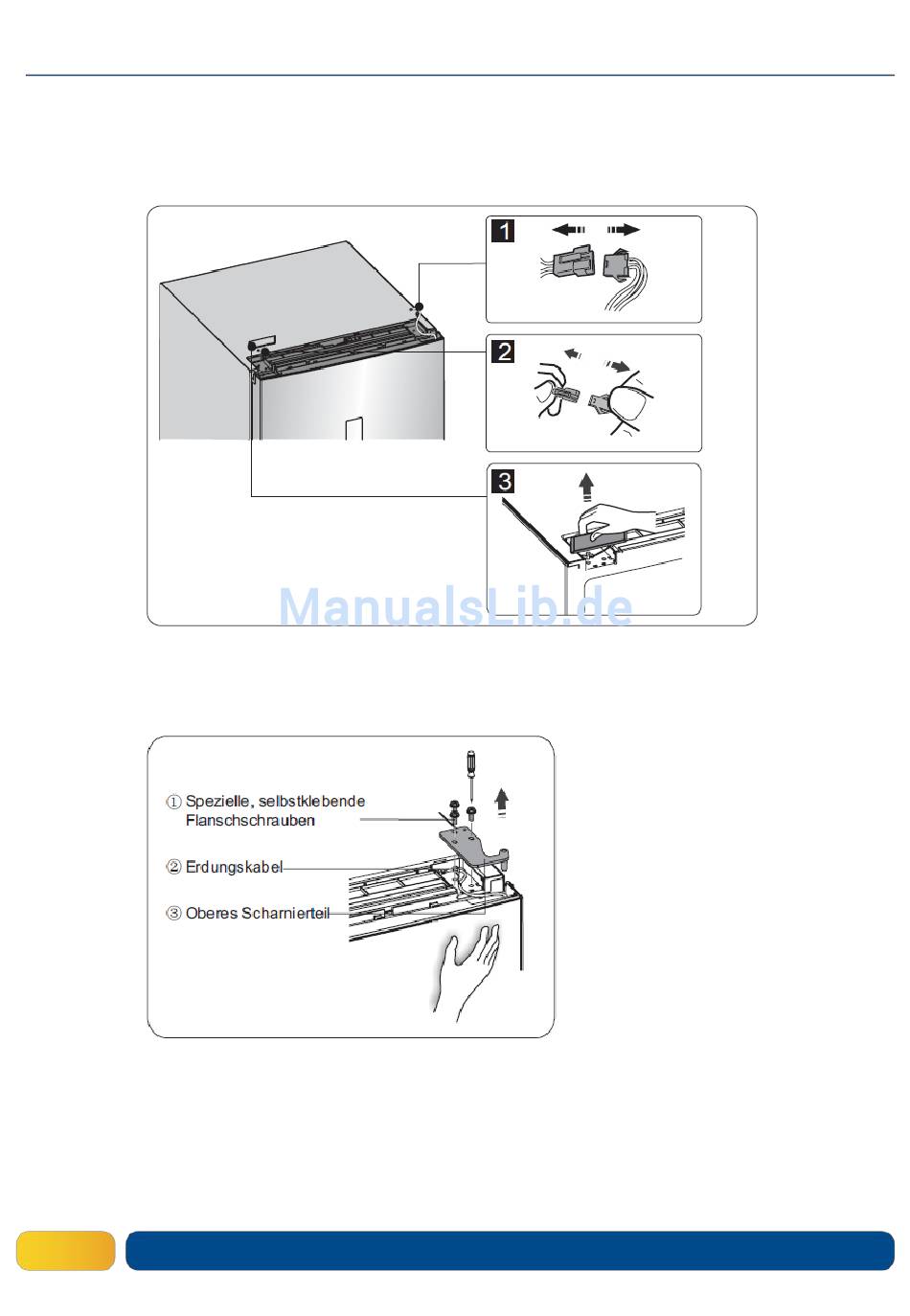 1

2

3

ManualsLib.de

① Spezielle, selbstklebende Flanschschrauben

② Erdungskabel

③ Oberes Scharnierteil