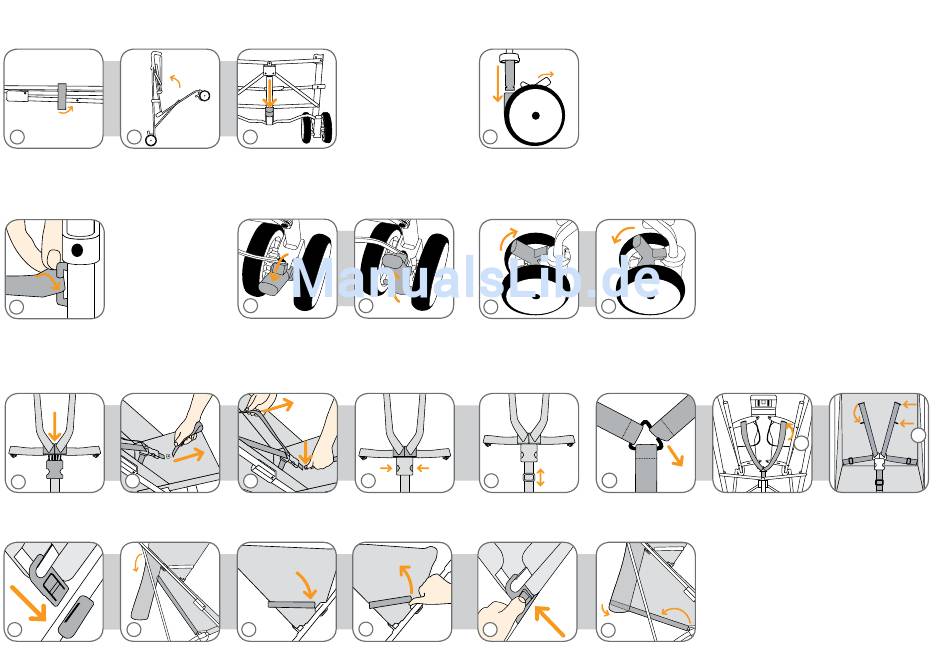 ManualsLib.de