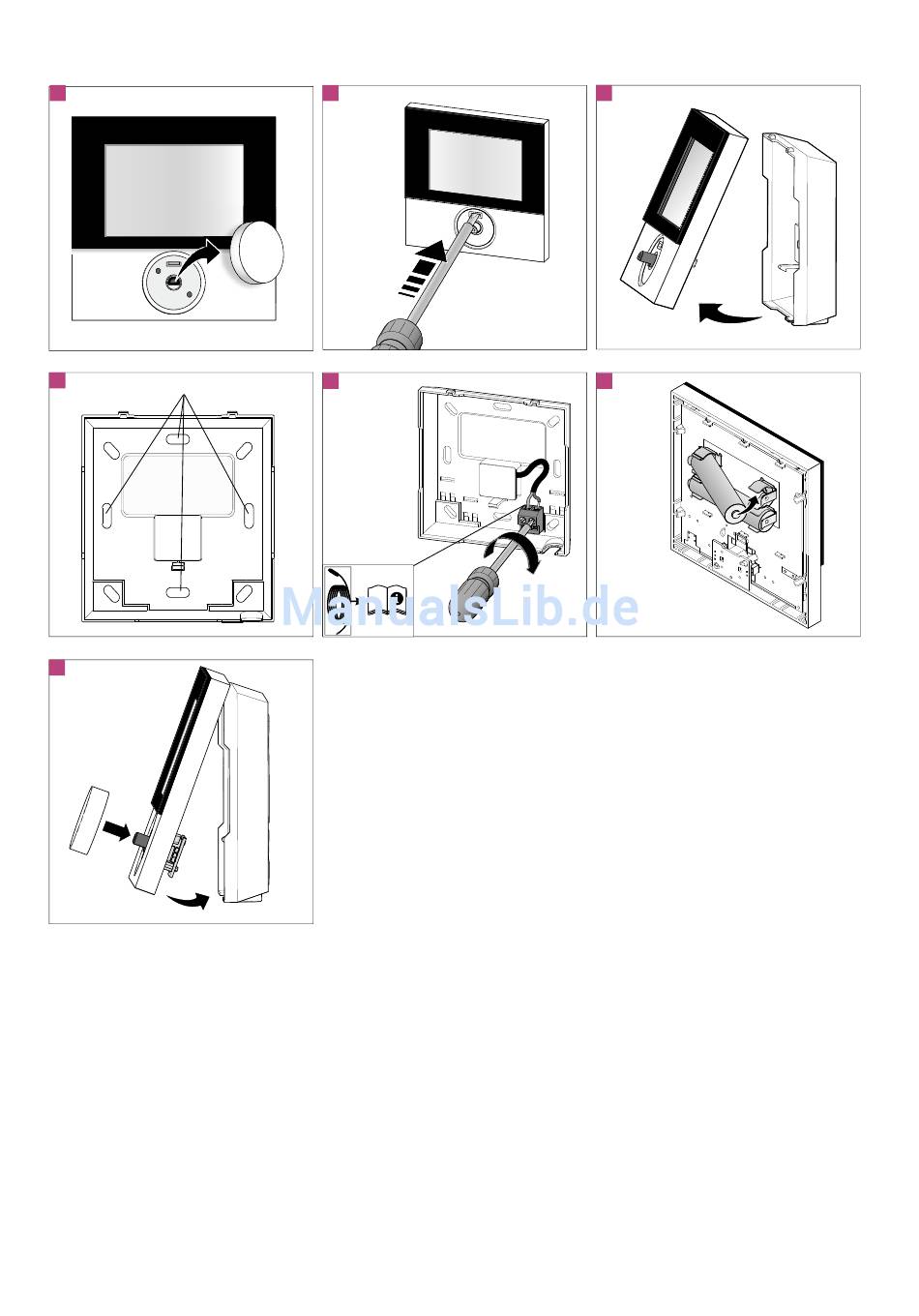 ManualsLib.de